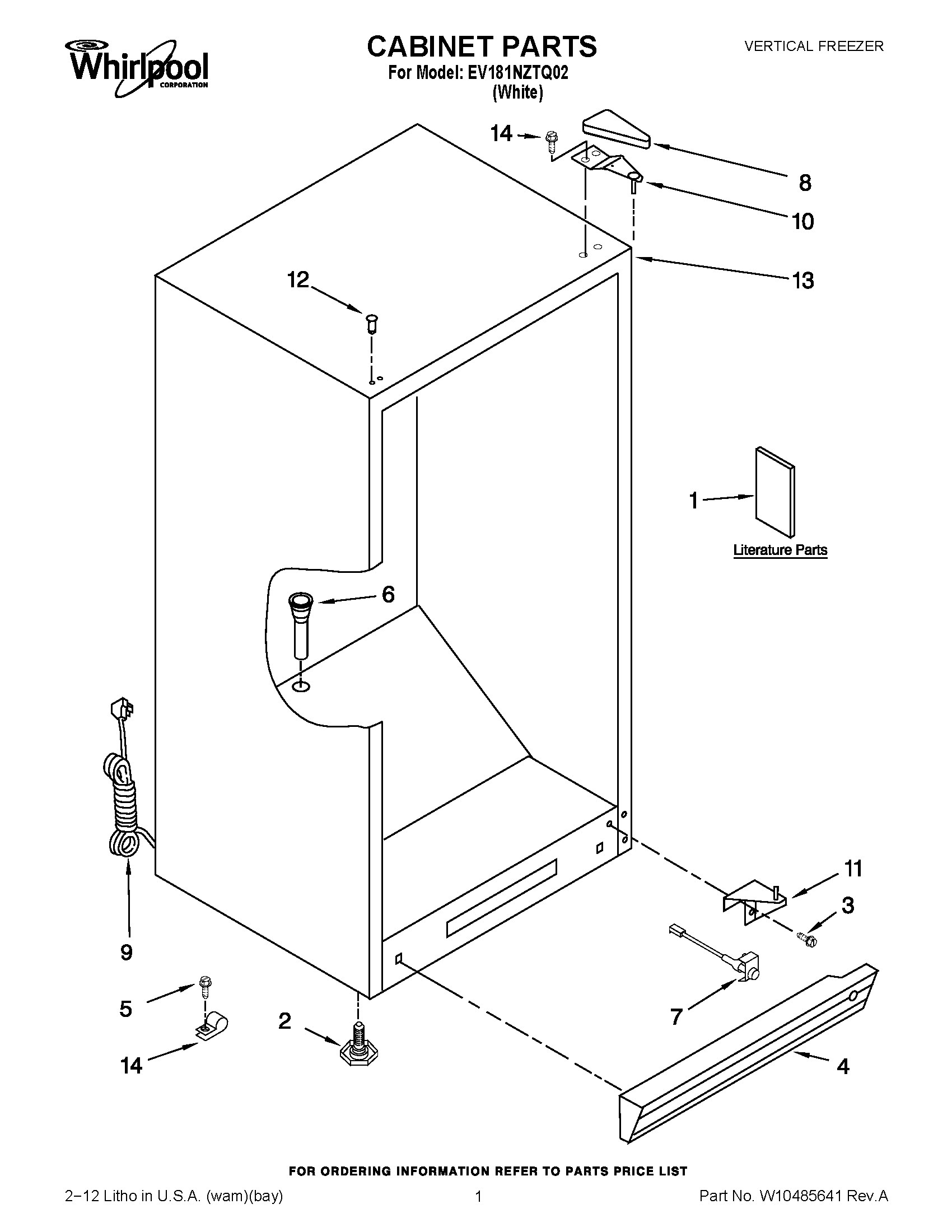 Whirlpool
CORPORATION

CABINET PARTS
For Model: EV181NZTQ02
(White)

VERTICAL FREEZER

14
8
10
13
12
1
Literature Parts
6
11
3
9
7
5
2
14
4

FOR ORDERING INFORMATION REFER TO PARTS PRICE LIST

2−12 Litho in U.S.A. (wam)(bay)
1
Part No. W10485641 Rev.A