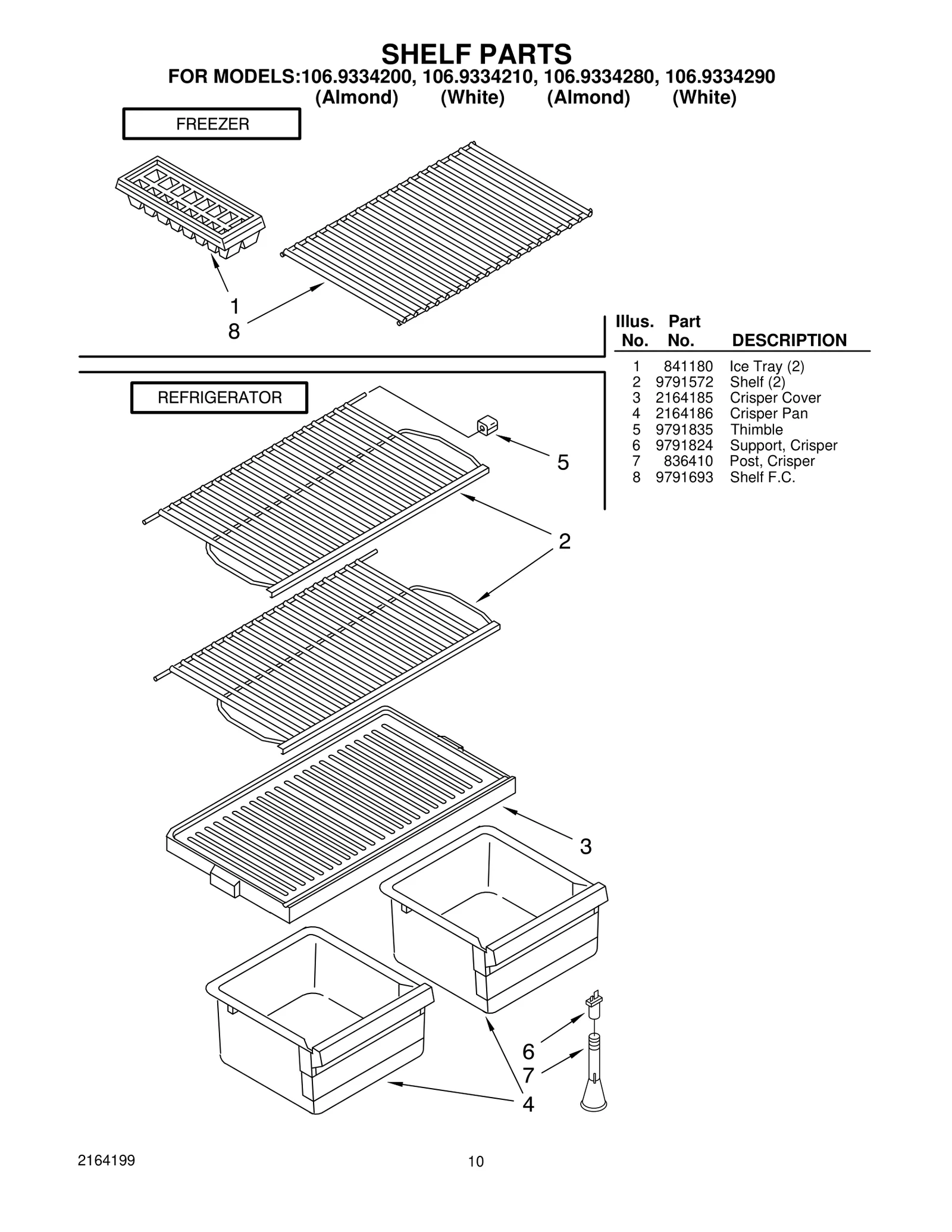 SHELF PARTS
FOR MODELS:106.9334200, 106.9334210, 106.9334280, 106.9334290
(Almond) (White) (Almond) (White)

FREEZER

1
8

REFRIGERATOR

5
2
3
6
7
4

| Illus. No. | Part No. | DESCRIPTION |
|---|---|---|
| 1 | 841180 | Ice Tray (2) |
| 2 | 9791572 | Shelf (2) |
| 3 | 2164185 | Crisper Cover |
| 4 | 2164186 | Crisper Pan |
| 5 | 9791835 | Thimble |
| 6 | 9791824 | Support, Crisper |
| 7 | 836410 | Post, Crisper |
| 8 | 9791693 | Shelf F.C. |

2164199
10