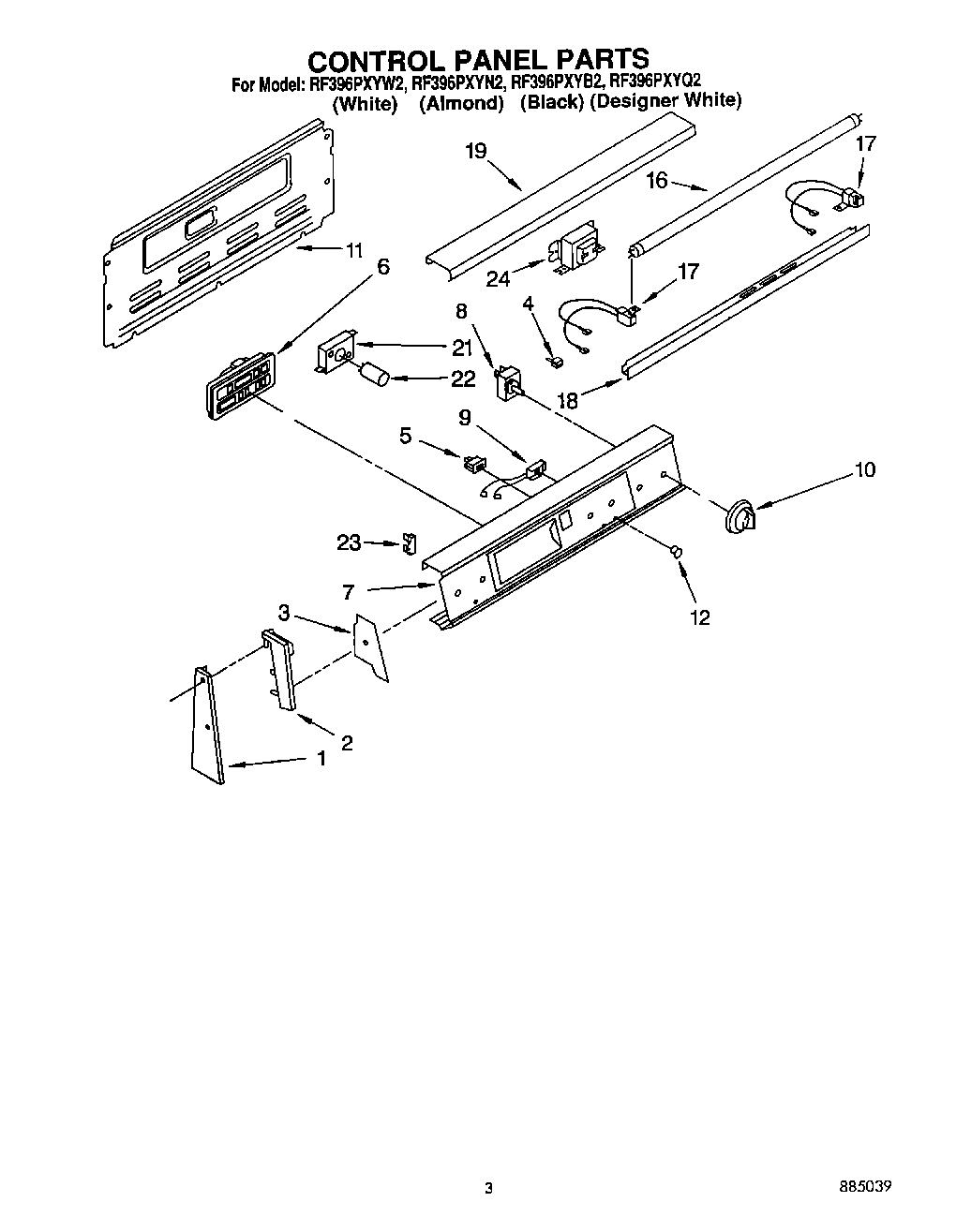 CONTROL PANEL PARTS
For Model: RF396PXYW2, RF396PXYN2, RF396PXYB2, RF396PXYQ2
(White) (Almond) (Black) (Designer White)

19
16
17
11
6
24
17
8
4
21
22
18
5
9
10
23
7
12
3
2
1

3
885039