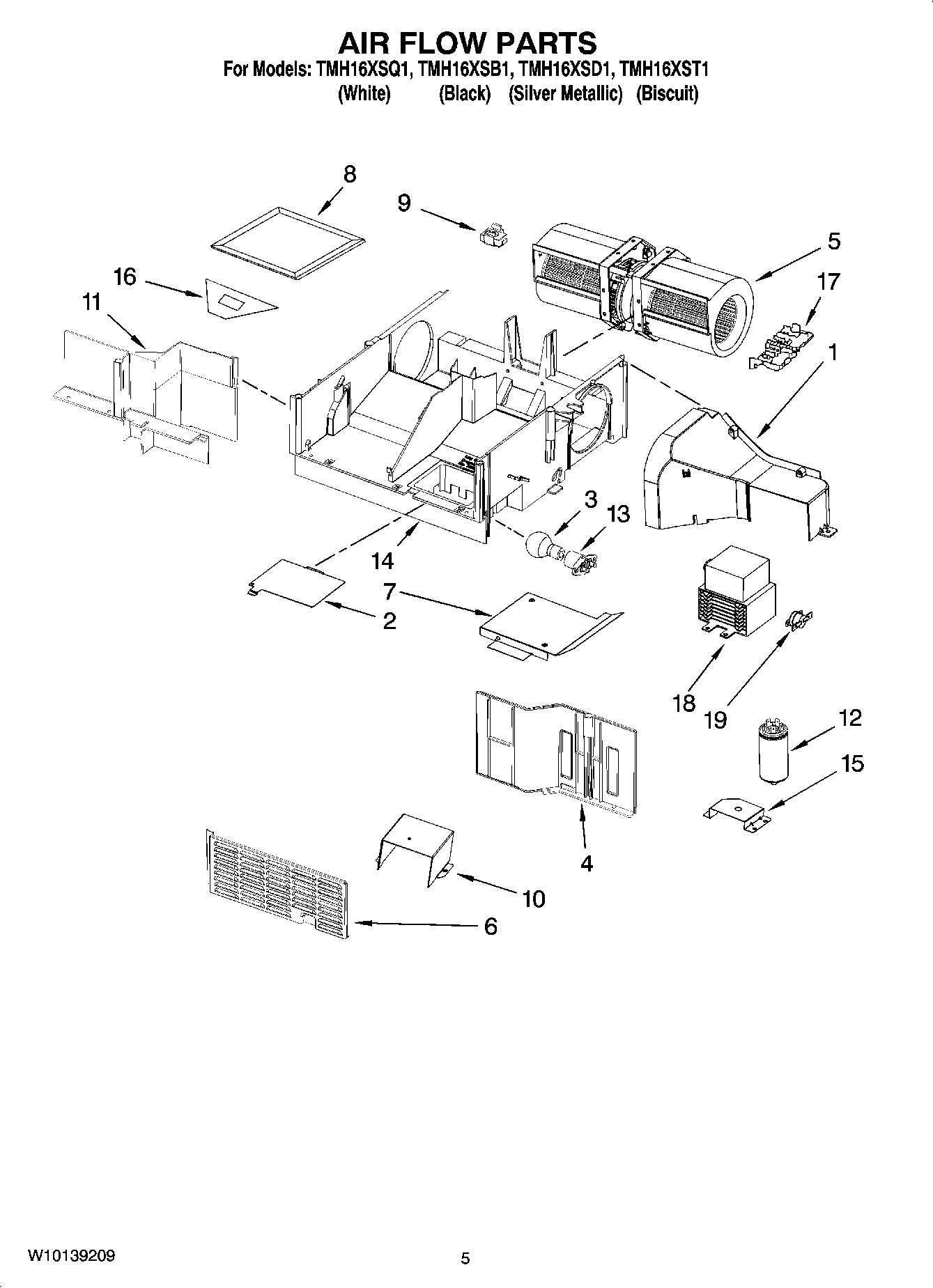 AIR FLOW PARTS

For Models: TMH16XSQ1, TMH16XSB1, TMH16XSD1, TMH16XST1
(White) (Black) (Silver Metallic) (Biscuit)

8
9
5
16
17
11
1
3
13
14
7
2
18
19
12
15
4
10
6

W10139209

5