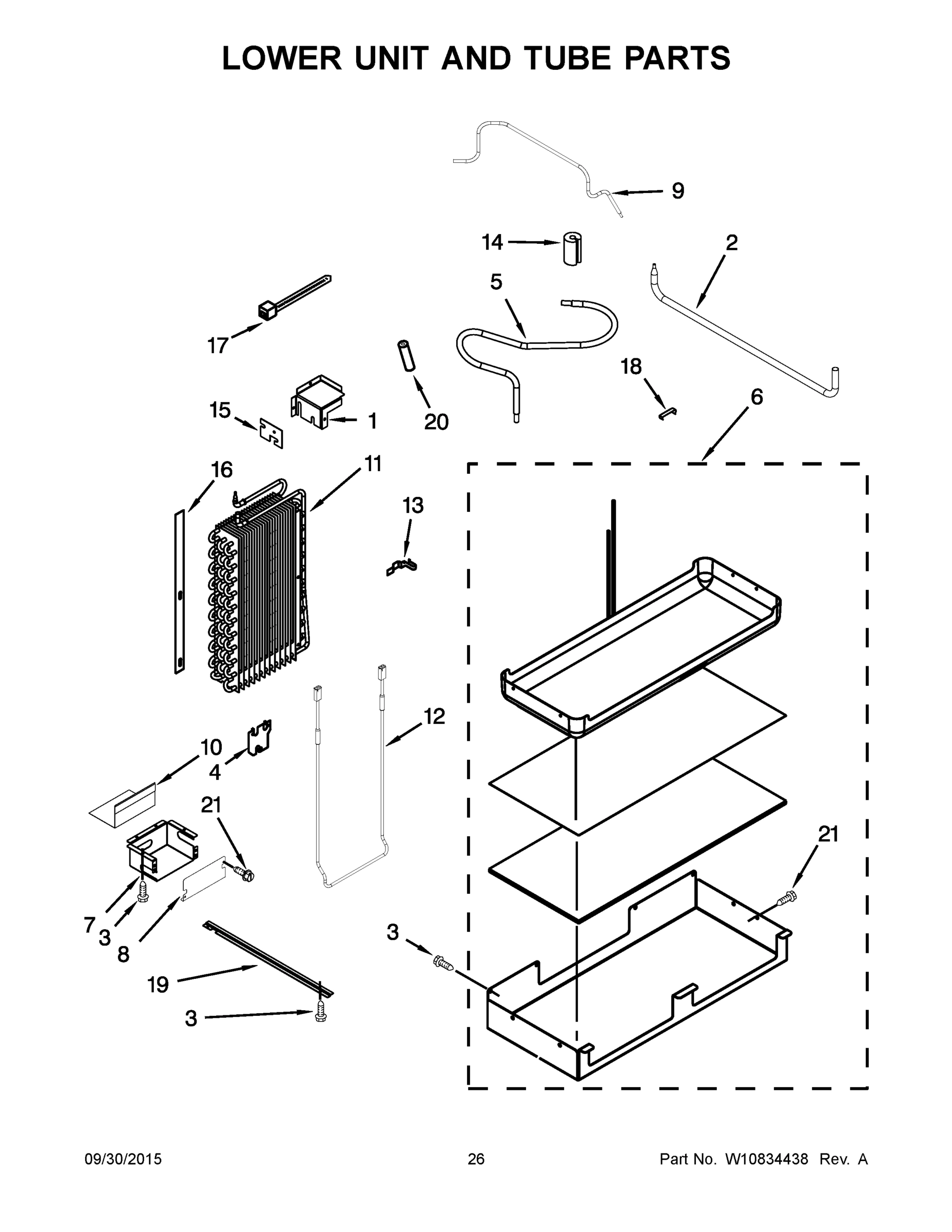 LOWER UNIT AND TUBE PARTS

9
14
2
5
17
18
6
15
1
20
16
11
13
12
10
4
21
21
7
3
8
3
19
3

09/30/2015
26
Part No. W10834438 Rev. A