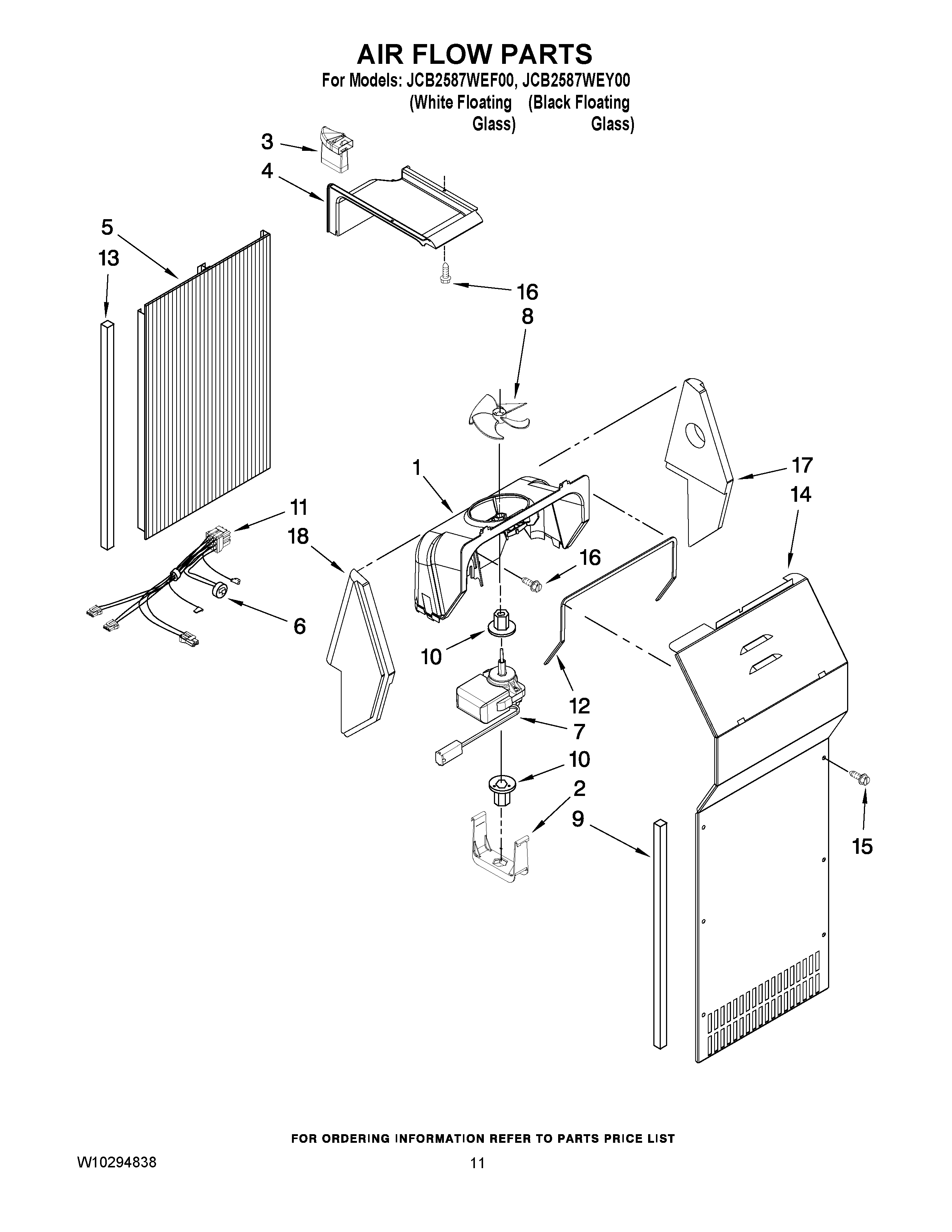 AIR FLOW PARTS
For Models: JCB2587WEF00, JCB2587WEY00
(White Floating Glass) (Black Floating Glass)

3
4
5
13
16
8
1
17
14
11
18
16
6
10
12
7
10
2
9
15

FOR ORDERING INFORMATION REFER TO PARTS PRICE LIST

W10294838

11