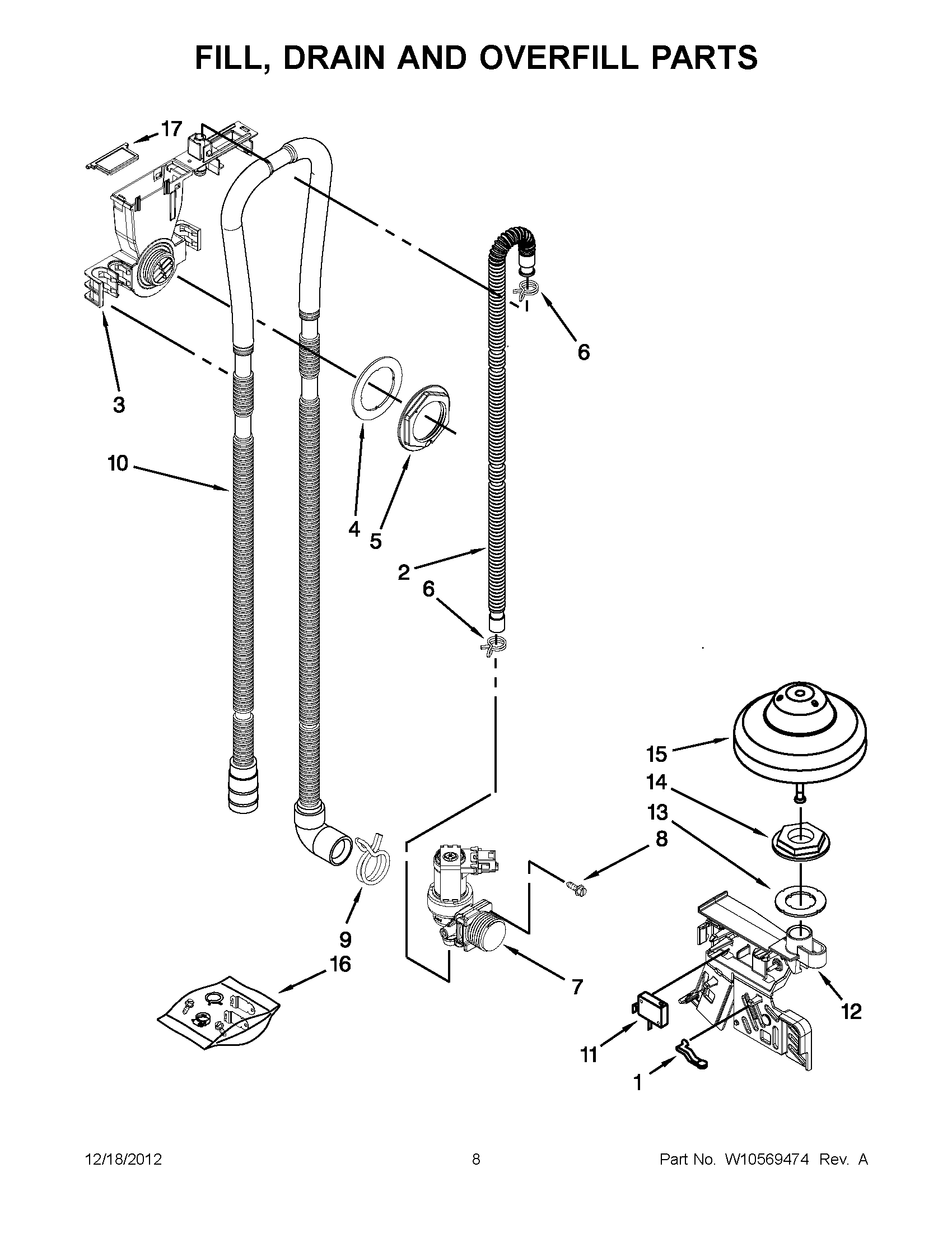 FILL, DRAIN AND OVERFILL PARTS

17
6
3
10
4
5
2
6
15
14
13
8
9
16
7
12
11
1

12/18/2012 8 Part No. W10569474 Rev. A