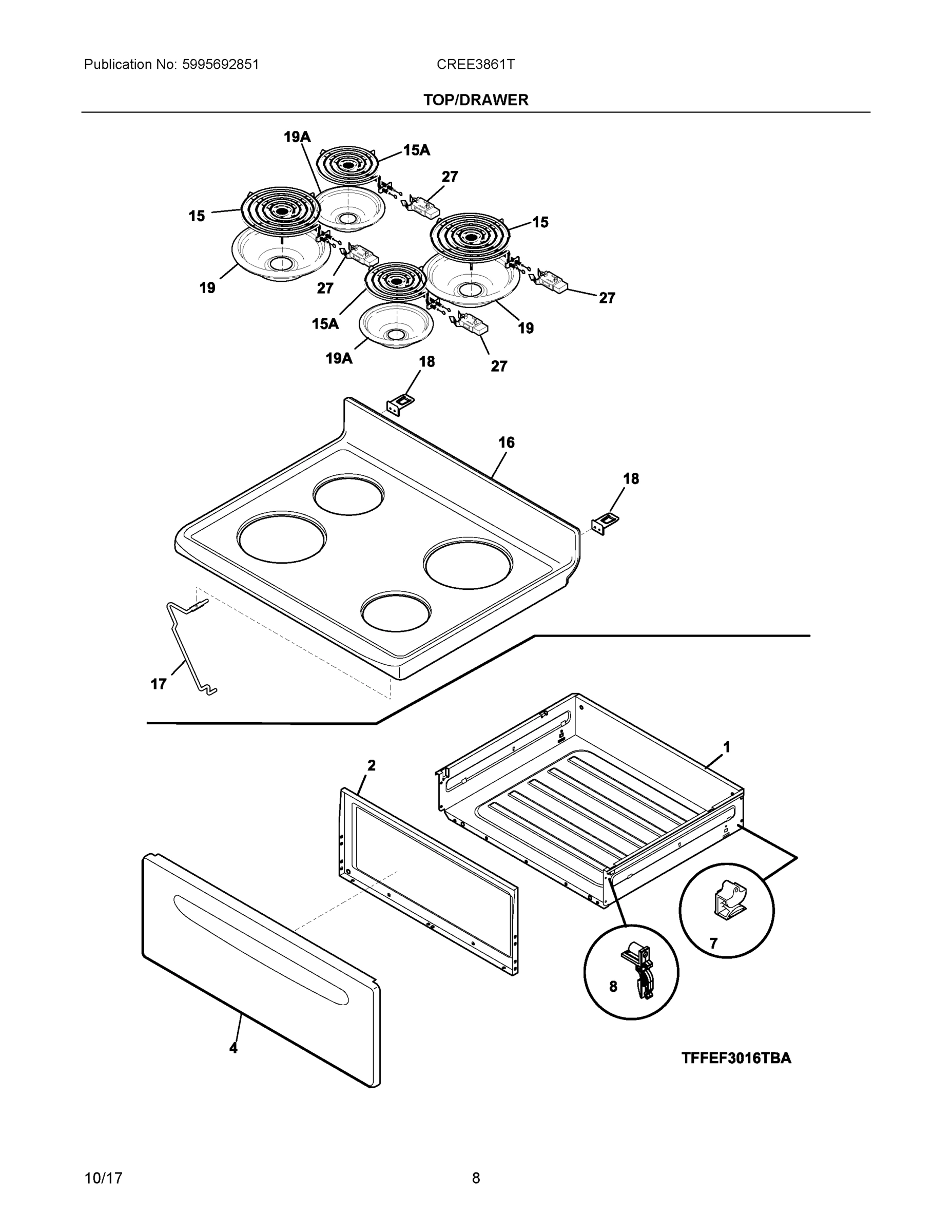 Publication No: 5995692851

CREE3861T

TOP/DRAWER

19A
15A
27
15
15
19
27
27
15A
19
19A
18
27
16
18
17
1
2
7
8
4

TFFEF3016TBA

10/17

8