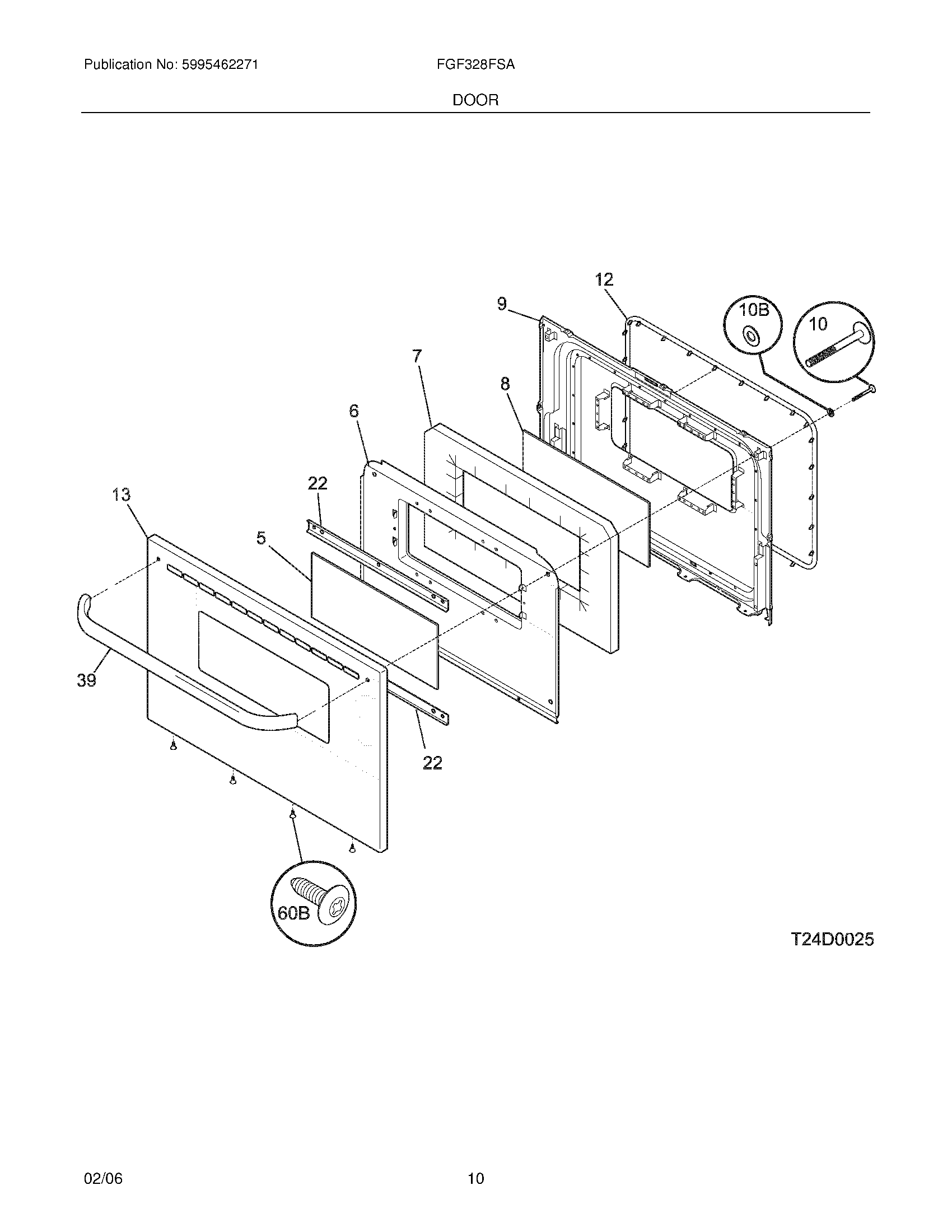 Publication No: 5995462271

FGF328FSA

DOOR

12

9

10B

10

7

8

6

22

13

5

39

22

60B

T24D0025

02/06

10