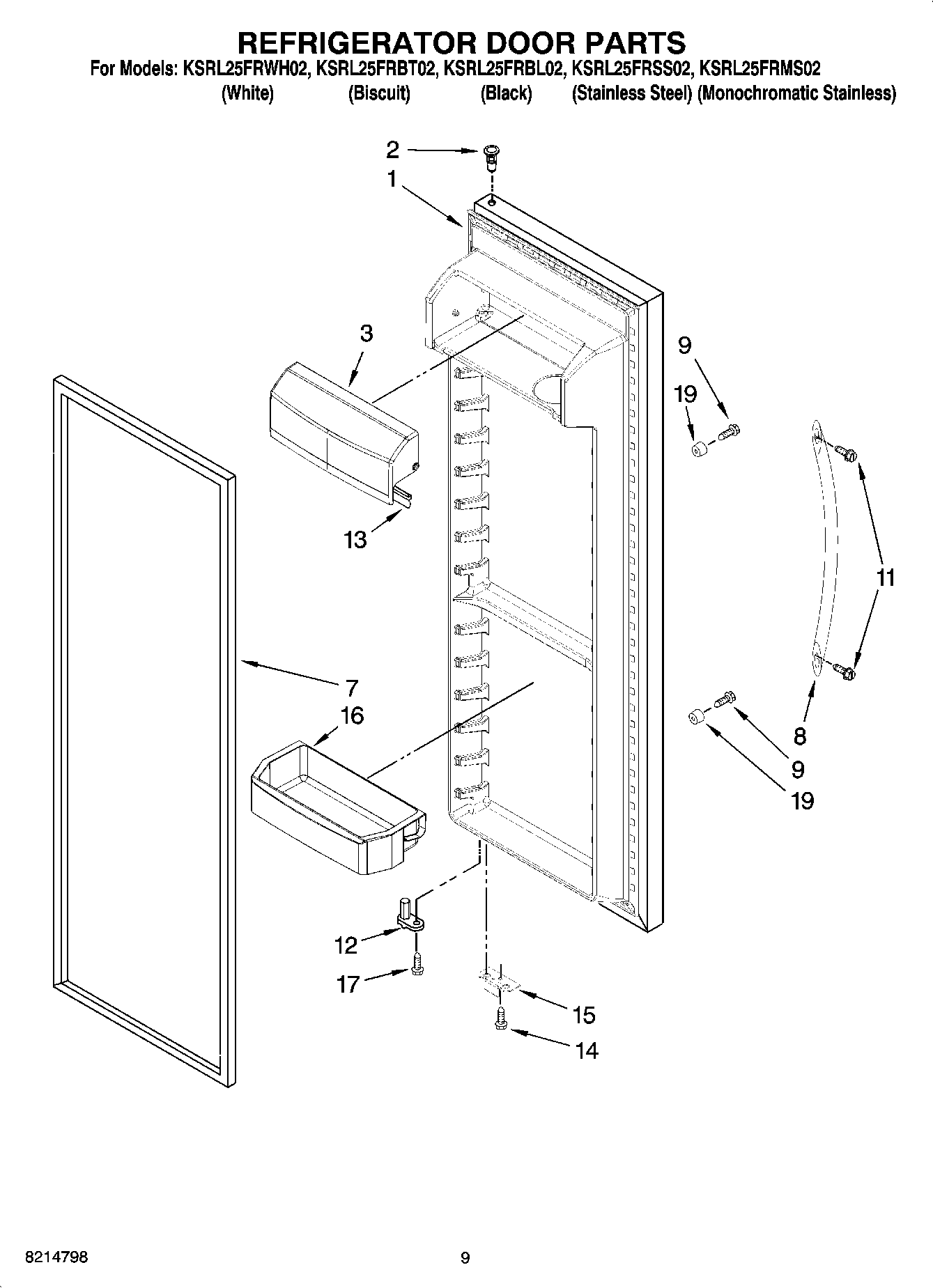 REFRIGERATOR DOOR PARTS

For Models: KSRL25FRWH02, KSRL25FRBT02, KSRL25FRBL02, KSRL25FRSS02, KSRL25FRMS02
(White) (Biscuit) (Black) (Stainless Steel) (Monochromatic Stainless)

2
1
3
9
19
13
11
7
16
8
9
19
12
17
15
14

8214798

9