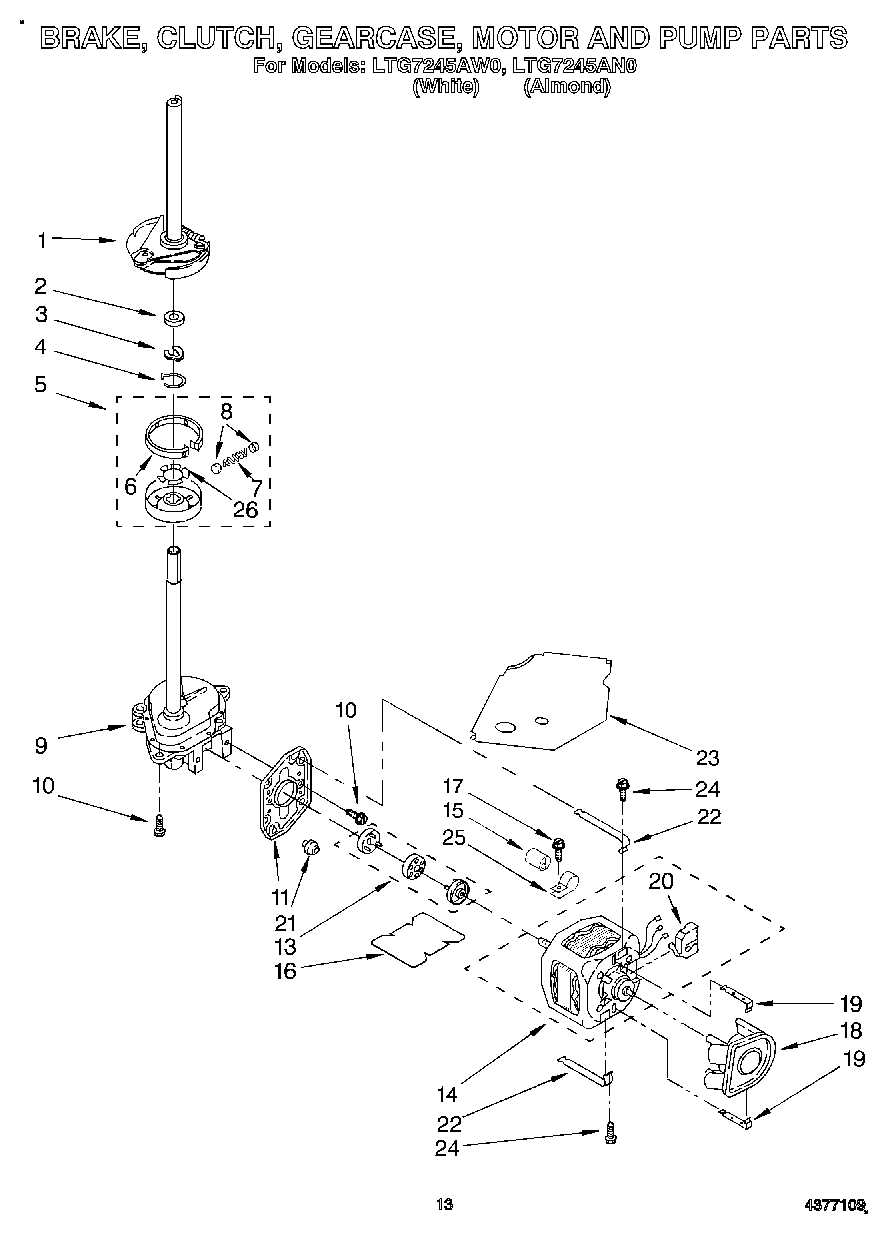 BRAKE, CLUTCH, GEARCASE, MOTOR AND PUMP PARTS
For Models: LTG7245AW0, LTG7245AN0
(White) (Almond)

1
2
3
4
5
8
6
7
26
9
10
10
11
21
13
16
17
15
25
23
24
22
20
19
18
19
14
22
24

13

4377109