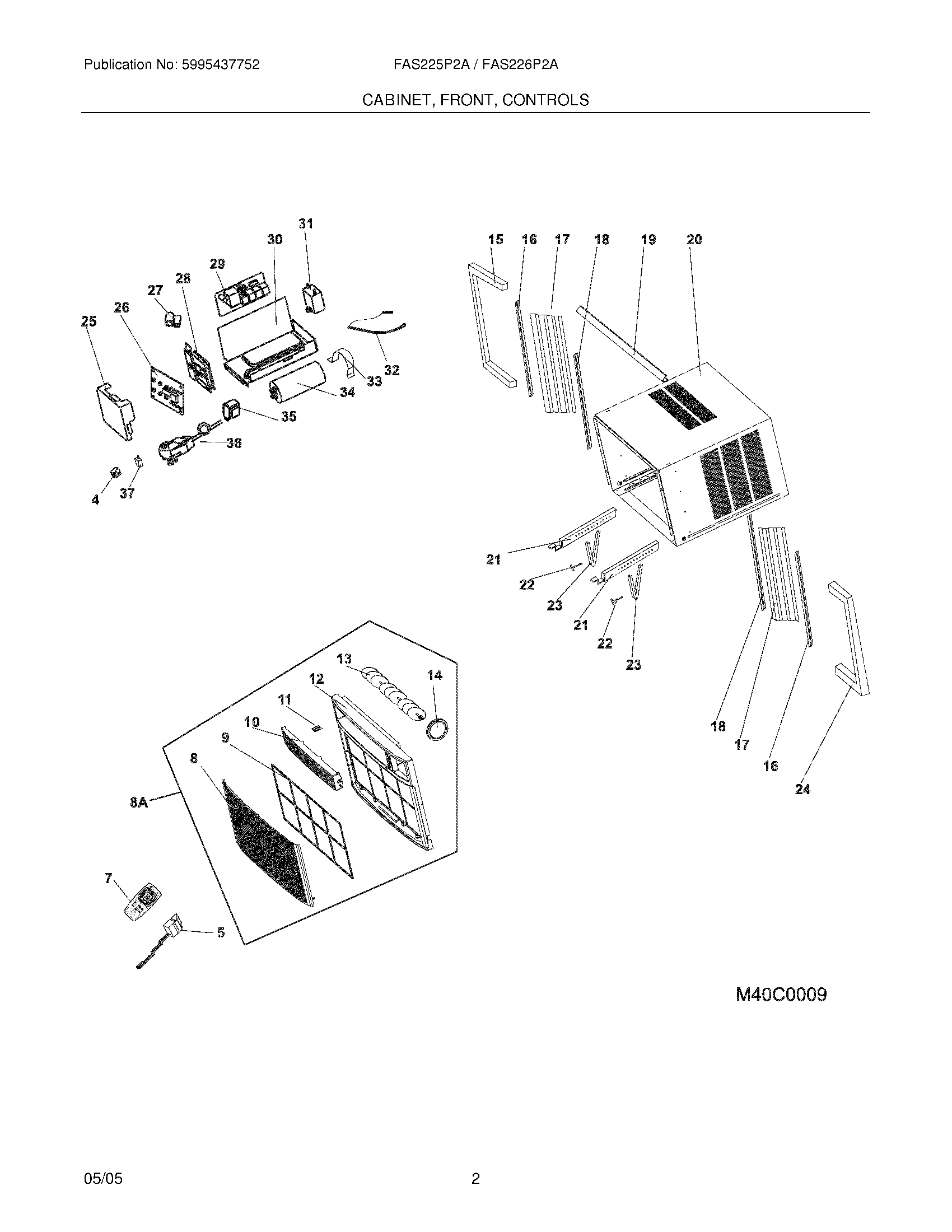 Publication No: 5995437752

FAS225P2A / FAS226P2A

CABINET, FRONT, CONTROLS

31
30
29
28
27
26
25
32
33
34
35
36
4
37

15 16 17 18 19 20

21
22
23
21
22
23

18
17
16
24

13
14
12
11
10
9
8
8A
7
5

M40C0009

05/05

2