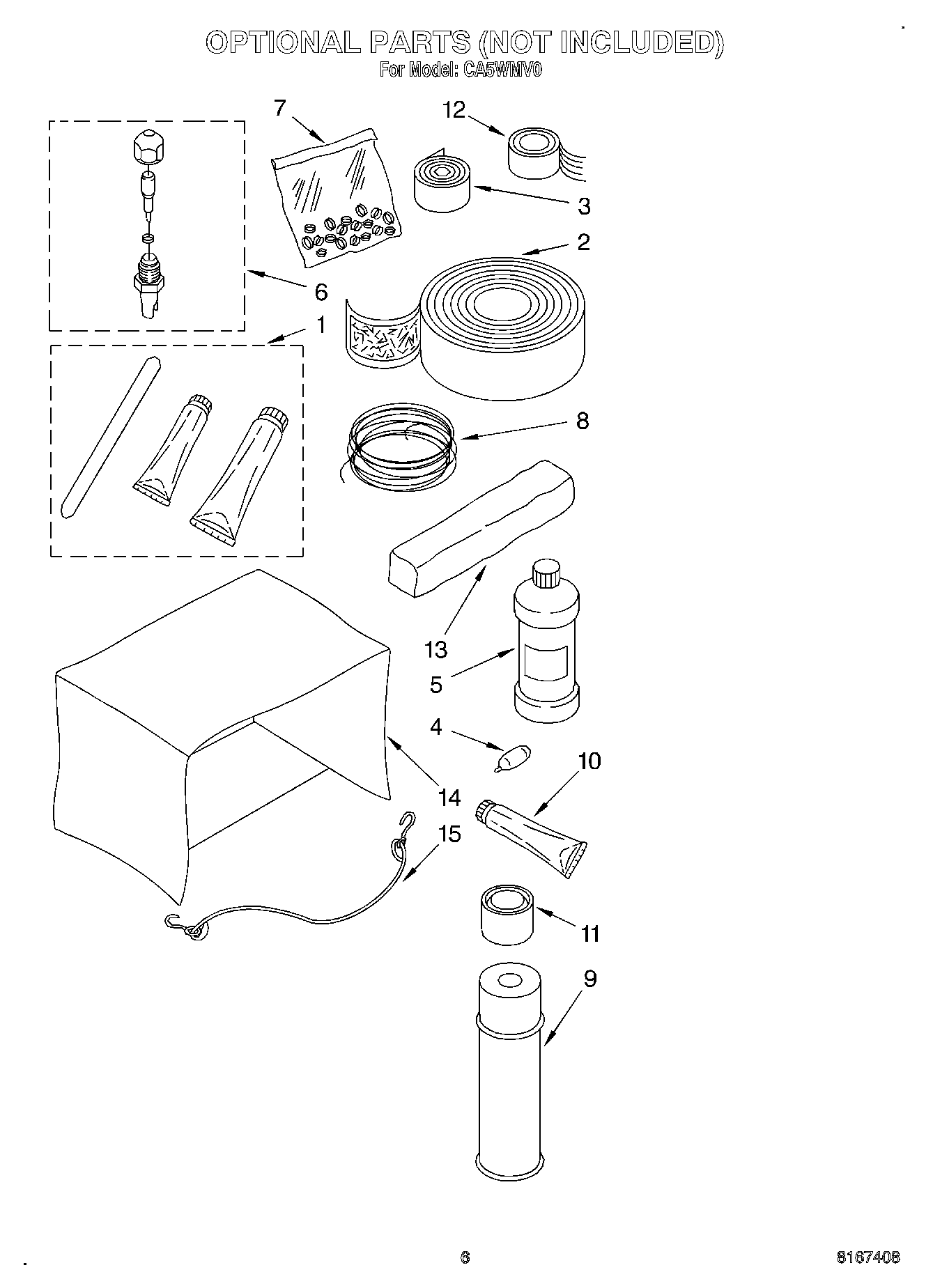 OPTIONAL PARTS (NOT INCLUDED)
For Model: CA5WMV0

7
12
3
2
6
1
8
13
5
4
10
14
15
11
9

6
8167408