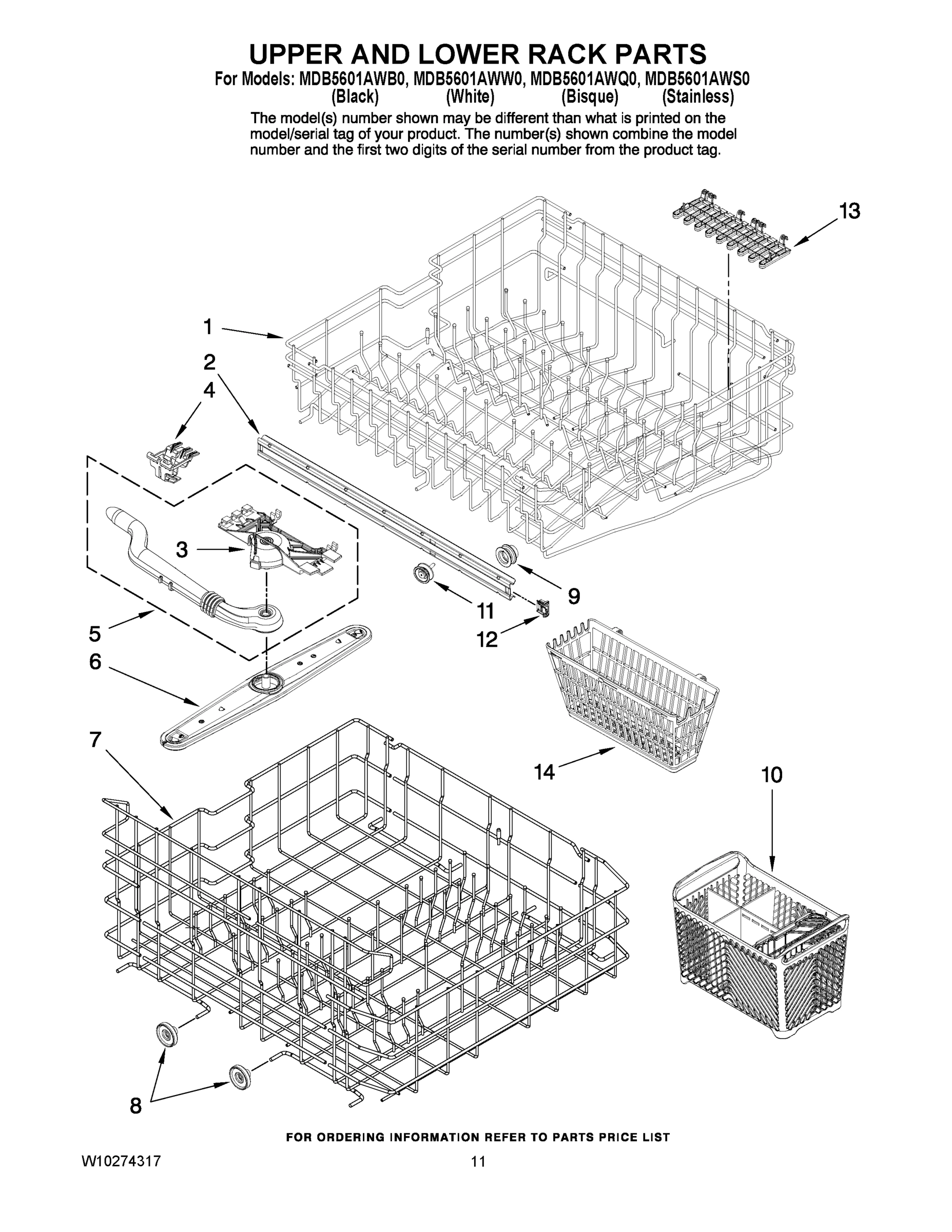 UPPER AND LOWER RACK PARTS

For Models: MDB5601AWB0, MDB5601AWW0, MDB5601AWQ0, MDB5601AWS0
(Black) (White) (Bisque) (Stainless)

The model(s) number shown may be different than what is printed on the model/serial tag of your product. The number(s) shown combine the model number and the first two digits of the serial number from the product tag.

13

1

2

4

3

9

11

12

5

6

7

14

10

8

FOR ORDERING INFORMATION REFER TO PARTS PRICE LIST

W10274317

11