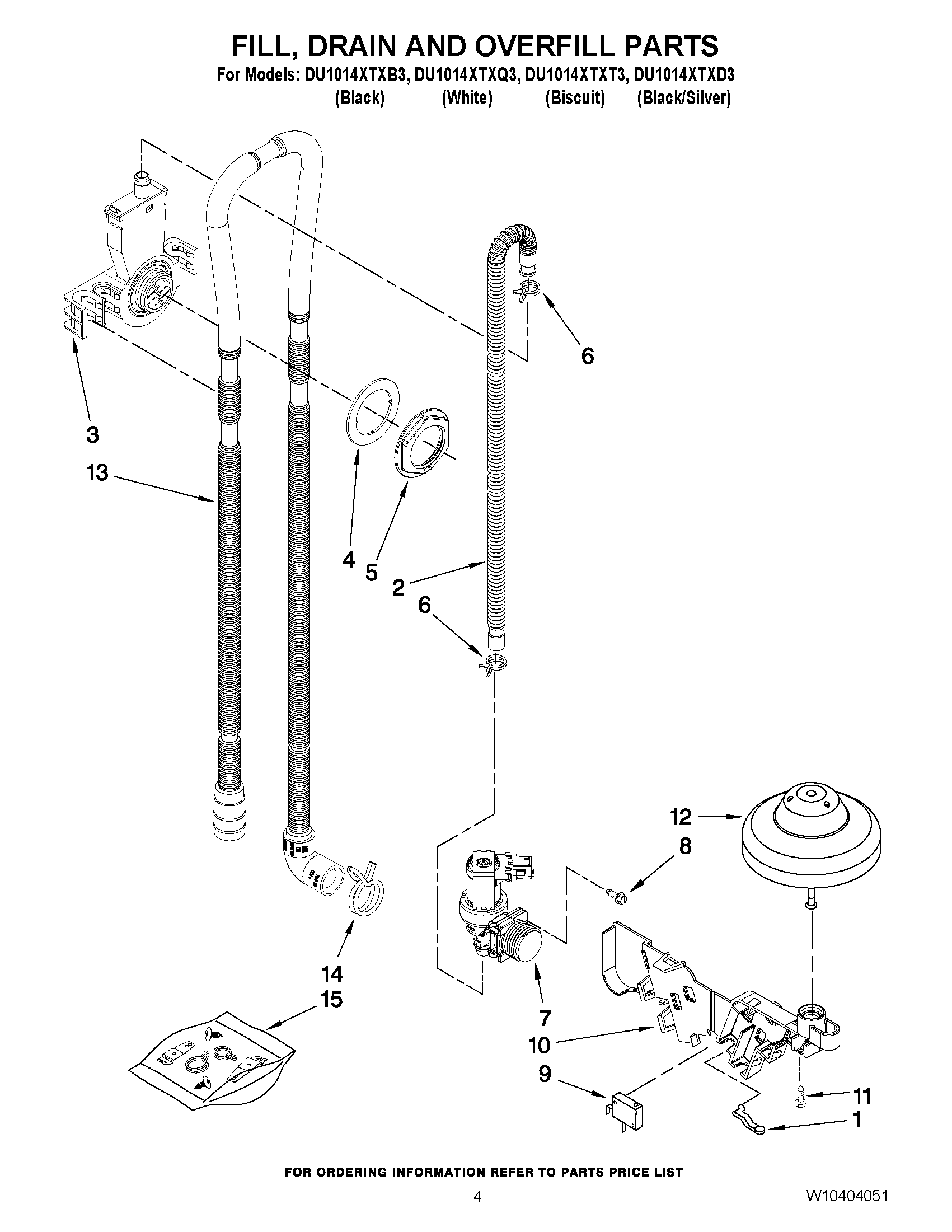 FILL, DRAIN AND OVERFILL PARTS

For Models: DU1014XTXB3, DU1014XTXQ3, DU1014XTXT3, DU1014XTXD3
(Black) (White) (Biscuit) (Black/Silver)

6

3

13

4

5

2

6

12

8

14

15

7

10

9

11

1

FOR ORDERING INFORMATION REFER TO PARTS PRICE LIST

4

W10404051