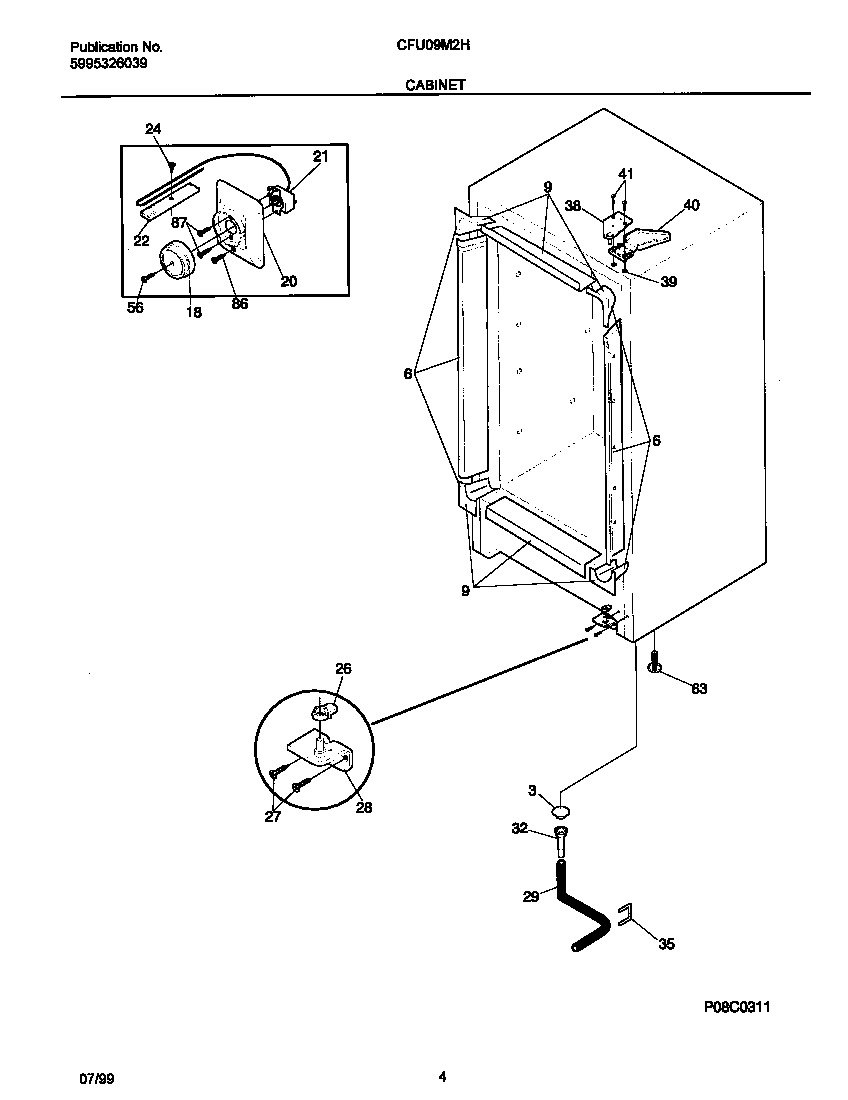 Publication No.
5995326039

CFU09M2H

CABINET

24
21
22
87
20
56
18
86

9
41
38
40
39
6
6
9

26
63
27
28
3
32
29
35

P08C0311

07/99

4