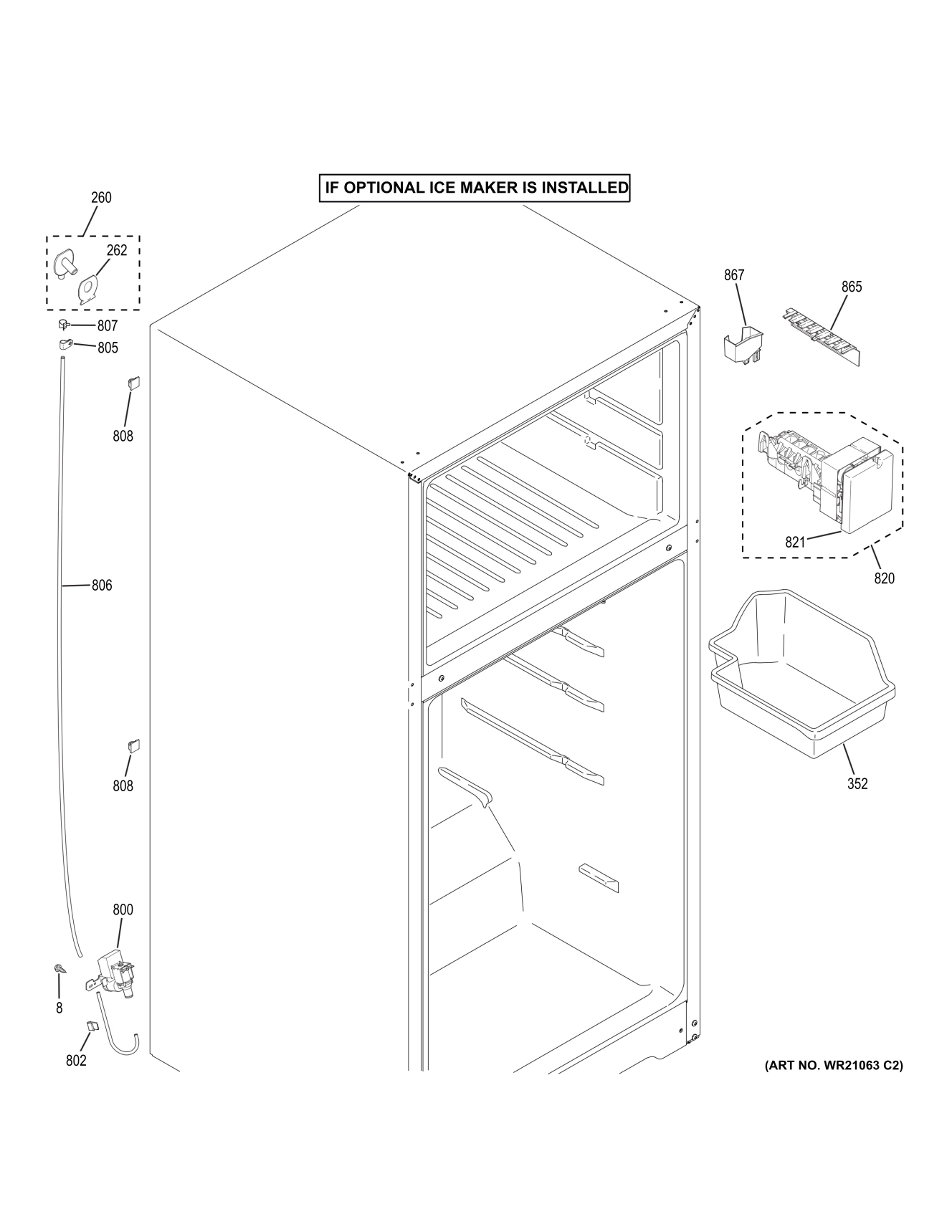 IF OPTIONAL ICE MAKER IS INSTALLED

260
262
807
805
808
806
808
800
8
802
867
865
821
820
352

(ART NO. WR21063 C2)