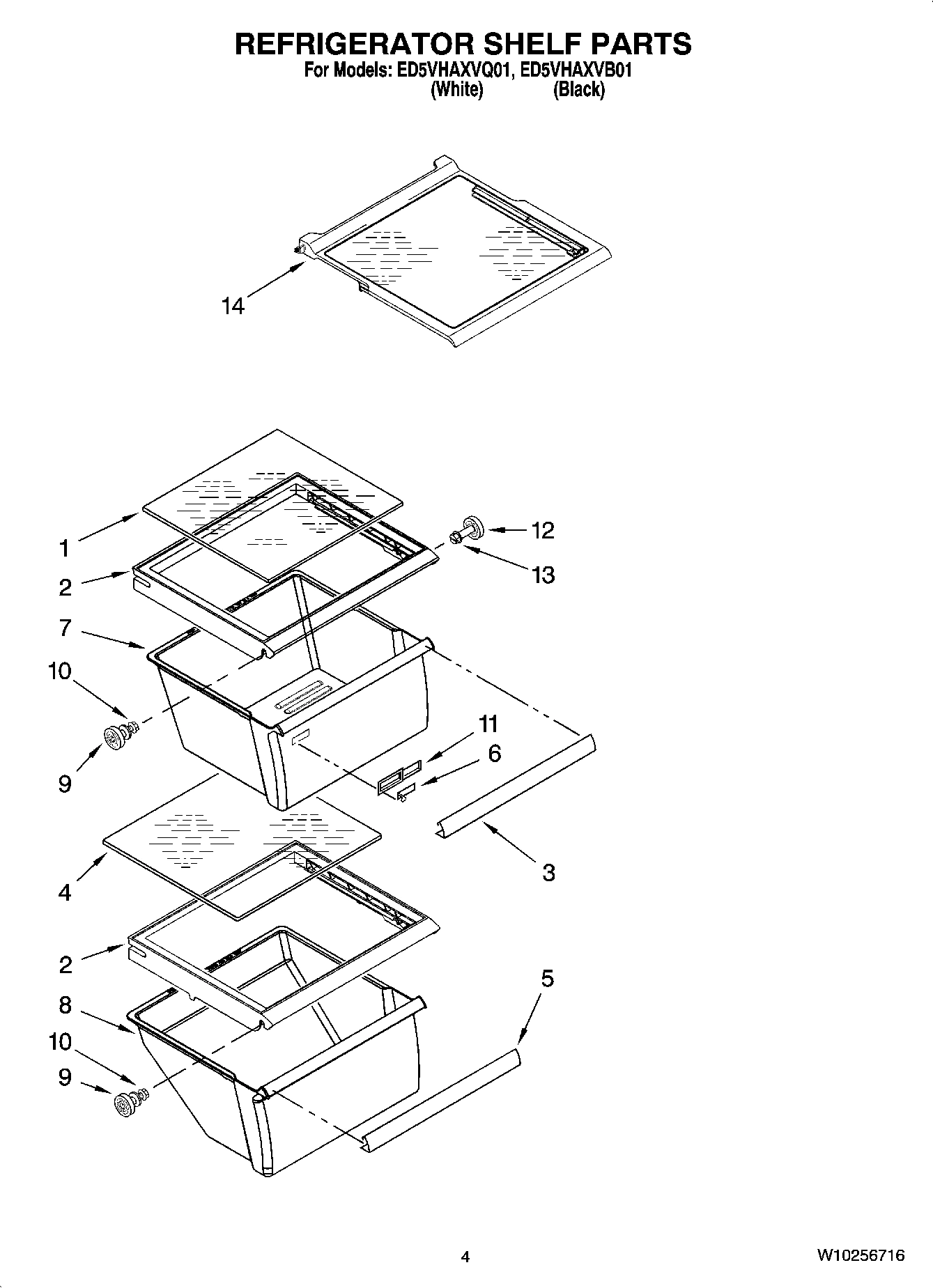 REFRIGERATOR SHELF PARTS
For Models: ED5VHAXVQ01, ED5VHAXVB01
(White) (Black)

14

1
2
7
10
9
12
13
11
6
3
4
2
8
10
9
5

4

W10256716