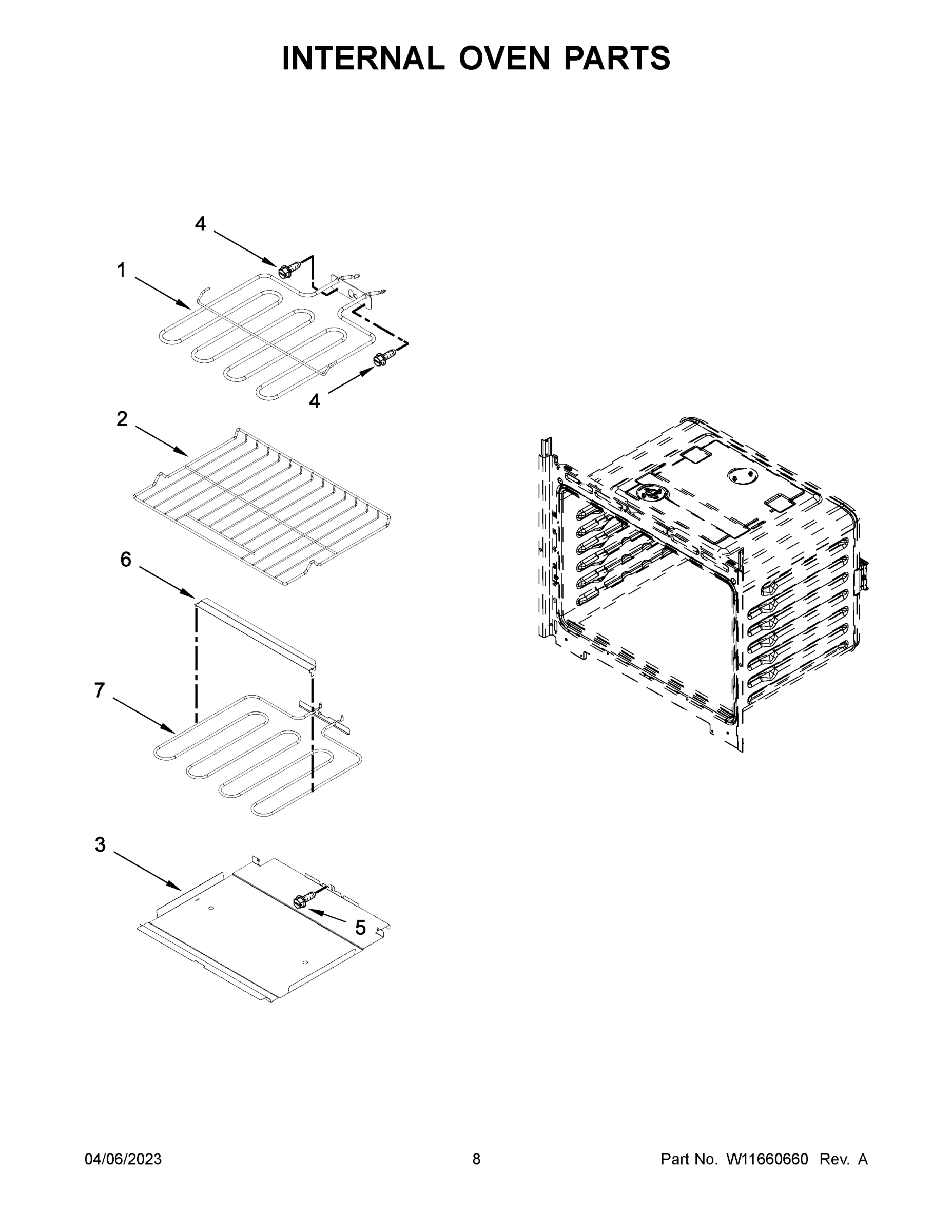 INTERNAL OVEN PARTS

4

1

4

2

6

7

3

5

04/06/2023

8

Part No. W11660660 Rev. A