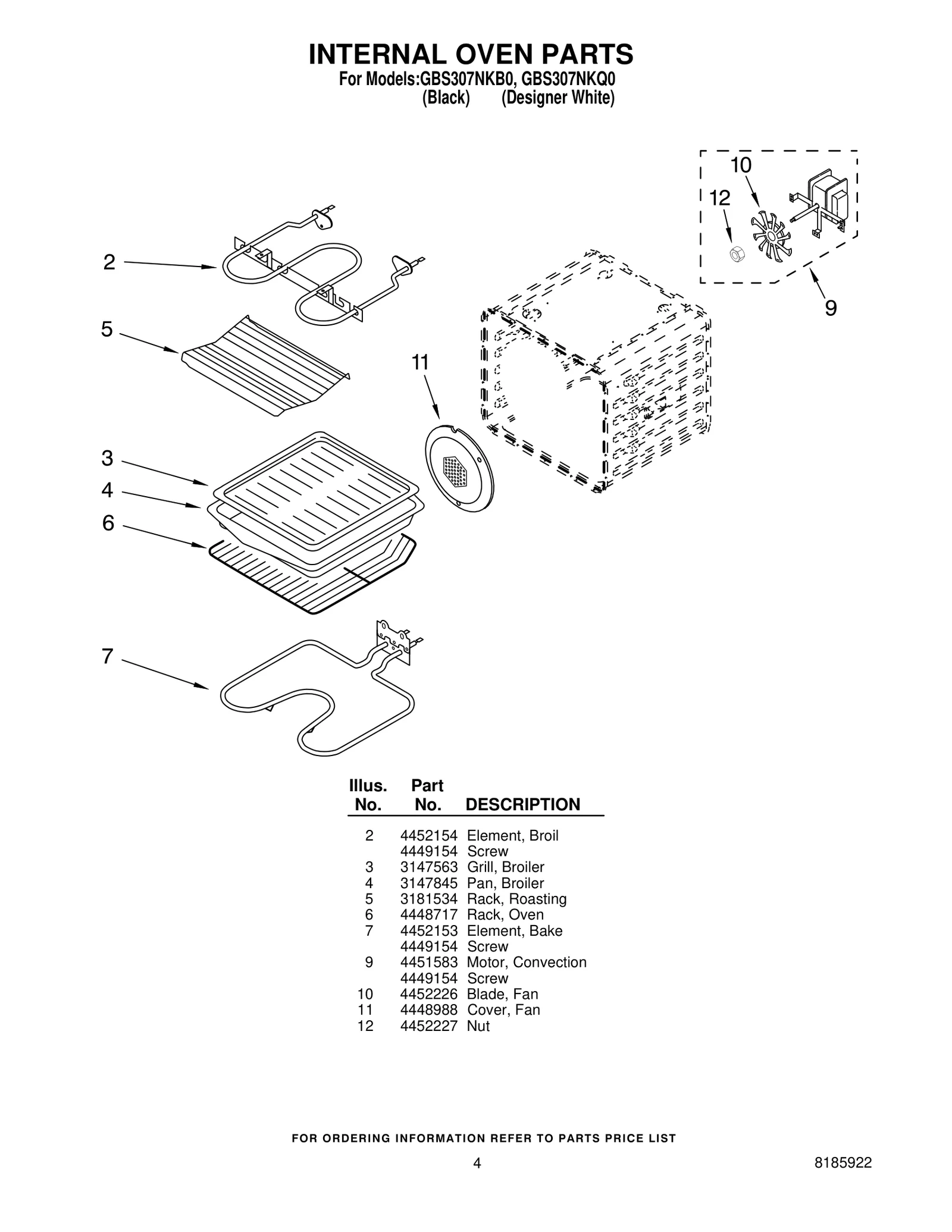 INTERNAL OVEN PARTS
For Models:GBS307NKB0, GBS307NKQ0
(Black) (Designer White)

10
12
2
9
5
11
3
4
6
7

| Illus. No. | Part No. | DESCRIPTION |
|---|---|---|
| 2 | 4452154 | Element, Broil |
|  | 4449154 | Screw |
| 3 | 3147563 | Grill, Broiler |
| 4 | 3147845 | Pan, Broiler |
| 5 | 3181534 | Rack, Roasting |
| 6 | 4448717 | Rack, Oven |
| 7 | 4452153 | Element, Bake |
|  | 4449154 | Screw |
| 9 | 4451583 | Motor, Convection |
|  | 4449154 | Screw |
| 10 | 4452226 | Blade, Fan |
| 11 | 4448988 | Cover, Fan |
| 12 | 4452227 | Nut |

FOR ORDERING INFORMATION REFER TO PARTS PRICE LIST

4

8185922