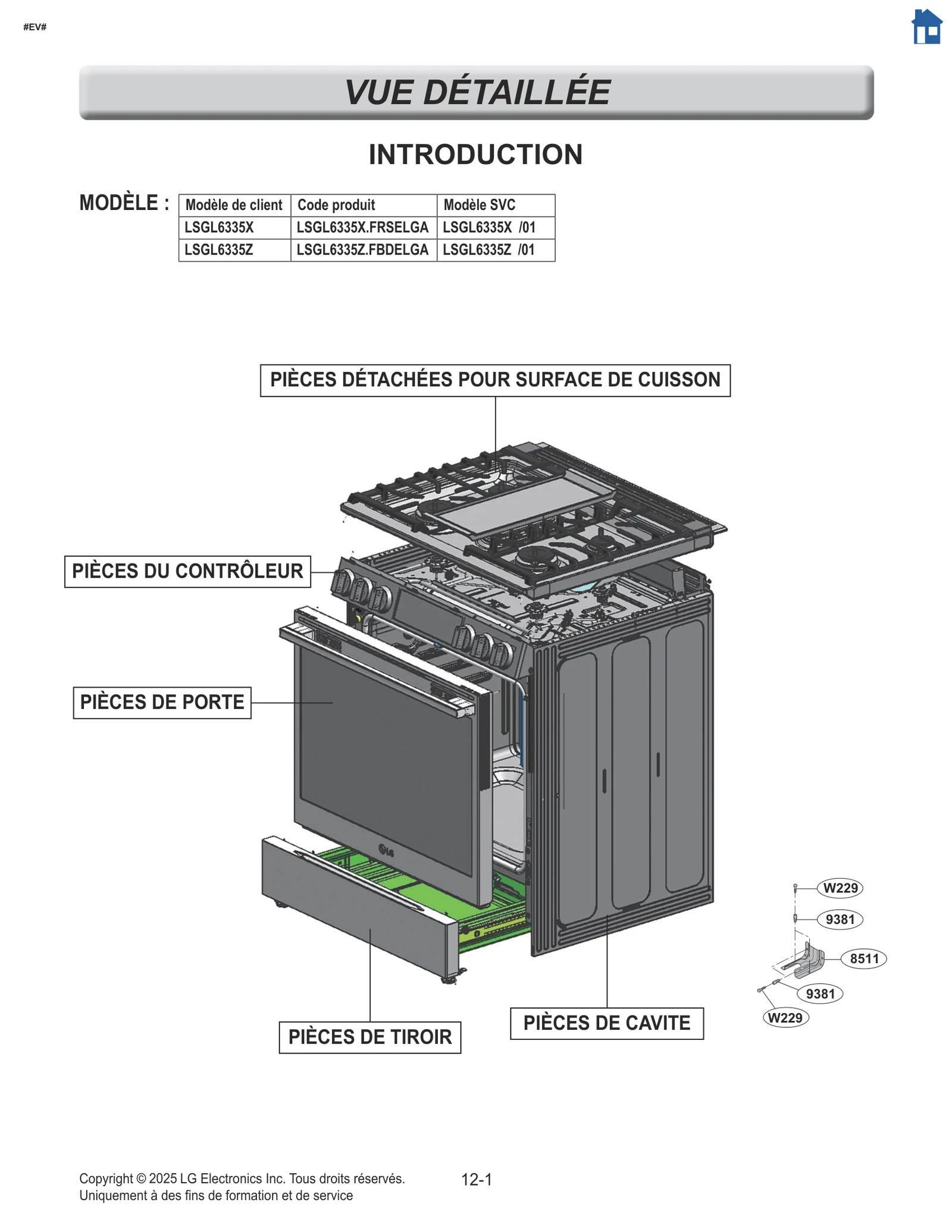 #EV#

VUE DÉTAILLÉE

INTRODUCTION

MODÈLE :

| Modèle de client | Code produit | Modèle SVC |
|---|---|---|
| LSGL6335X | LSGL6335X.FRSELGA | LSGL6335X /01 |
| LSGL6335Z | LSGL6335Z.FBDELGA | LSGL6335Z /01 |

PIÈCES DÉTACHÉES POUR SURFACE DE CUISSON

PIÈCES DU CONTRÔLEUR

PIÈCES DE PORTE

LG

PIÈCES DE TIROIR

PIÈCES DE CAVITE

W229
9381
8511
9381
W229

Copyright © 2025 LG Electronics Inc. Tous droits réservés.
Uniquement à des fins de formation et de service

12-1