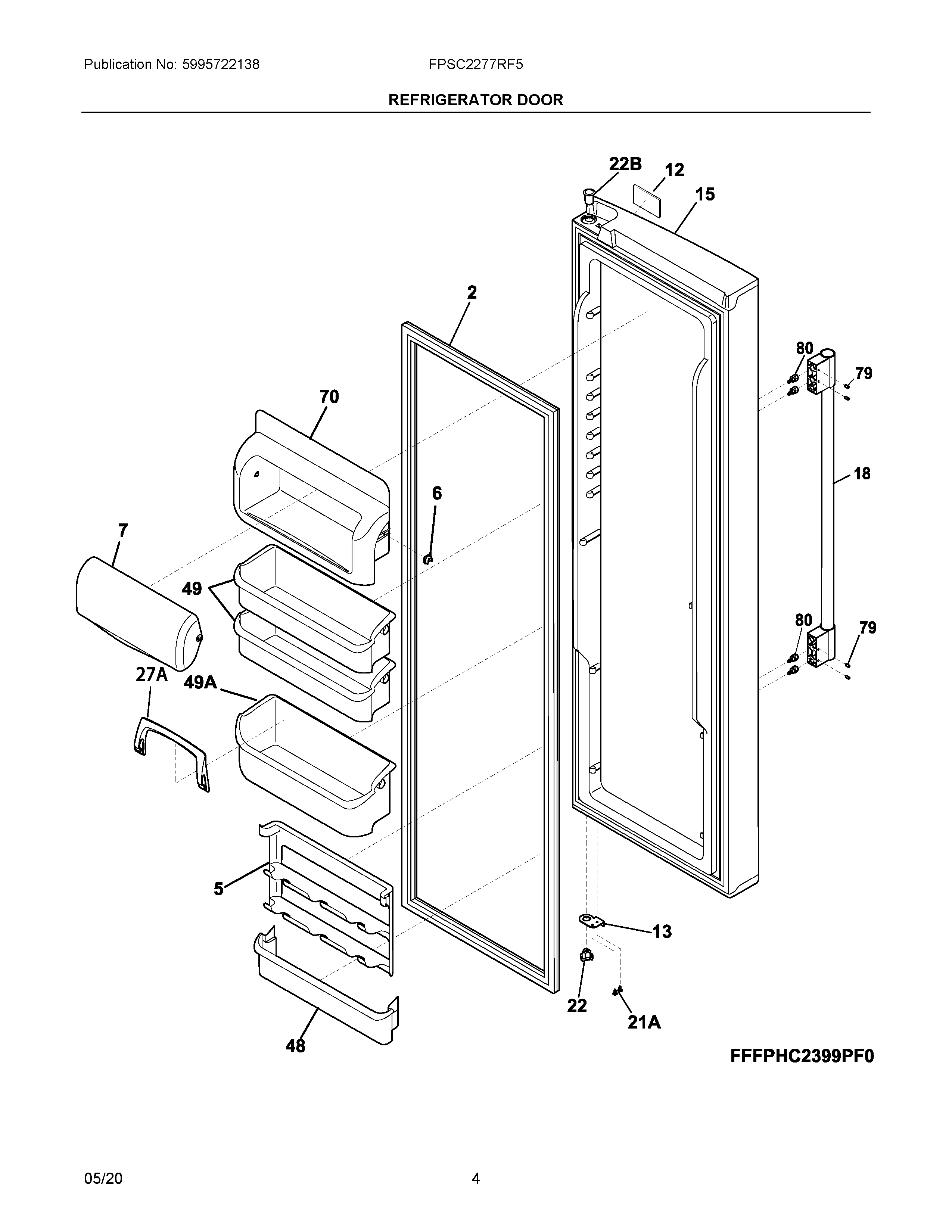 Publication No: 5995722138

FPSC2277RF5

REFRIGERATOR DOOR

22B
12
15
2
80
79
70
18
6
7
49
80
79
27A
49A
5
13
22
21A
48

FFFPHC2399PF0

05/20

4