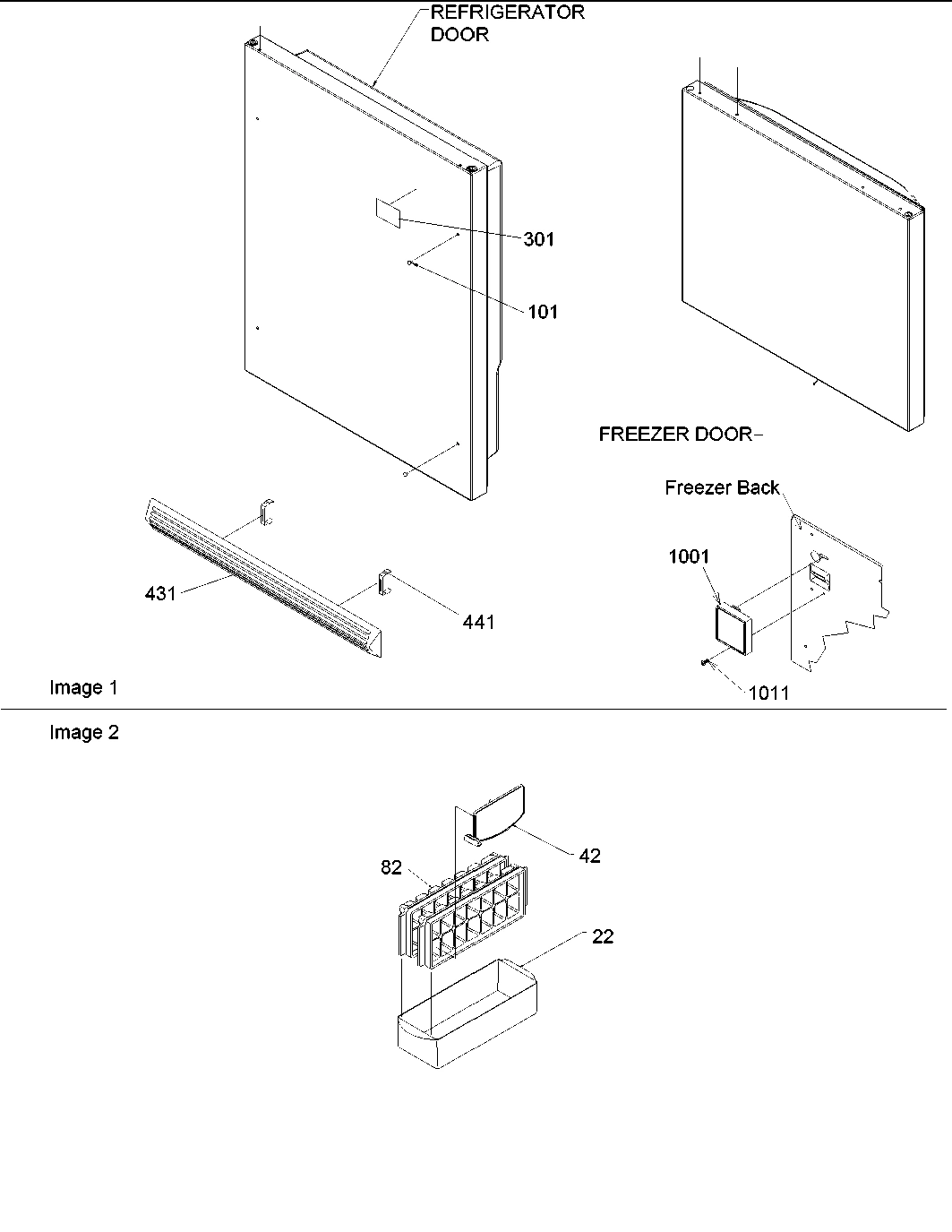 REFRIGERATOR DOOR

301

101

FREEZER DOOR

Freezer Back

1001

431

441

1011

Image 1

Image 2

42

82

22