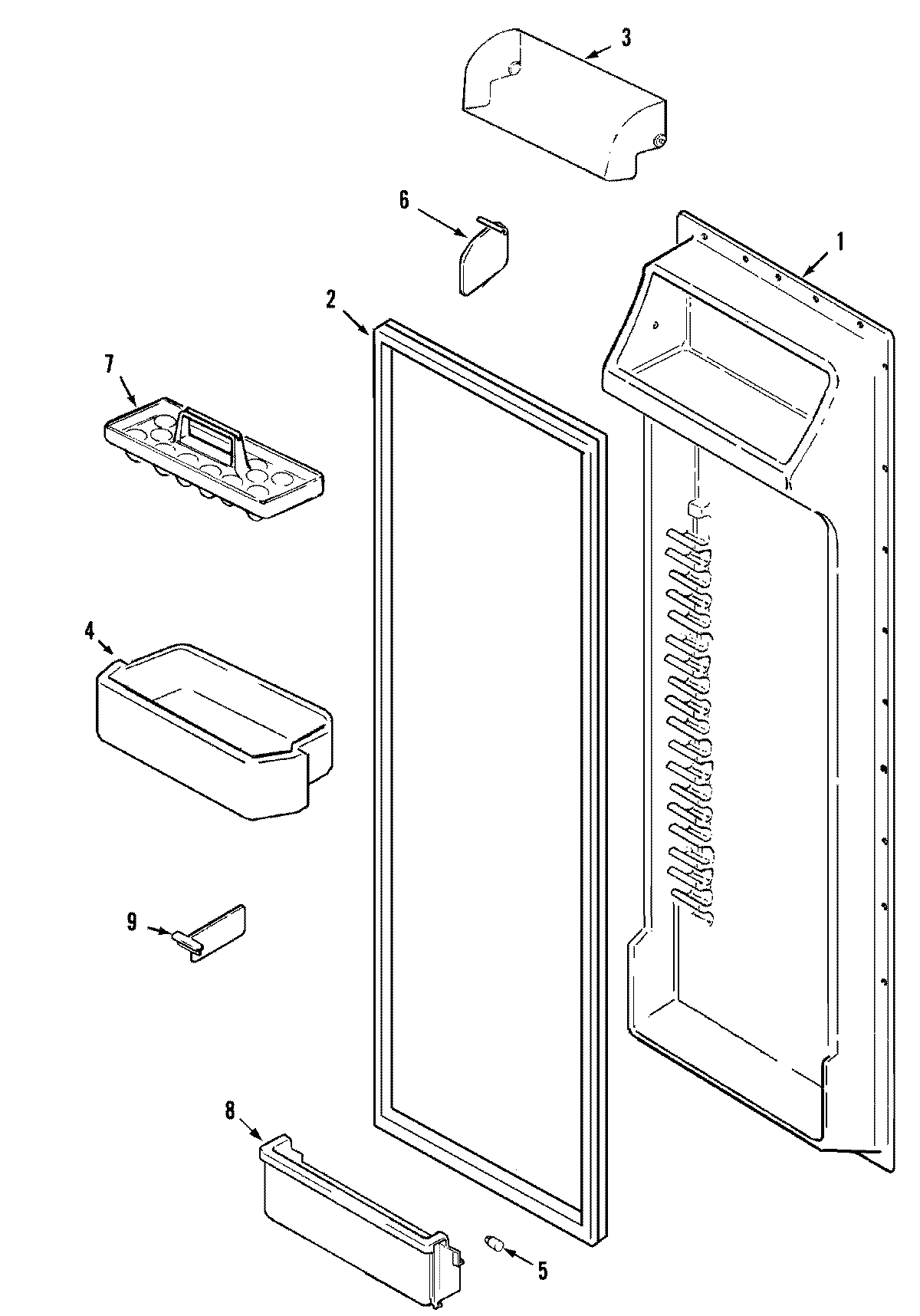 3

6

1

2

7

4

9

8

5