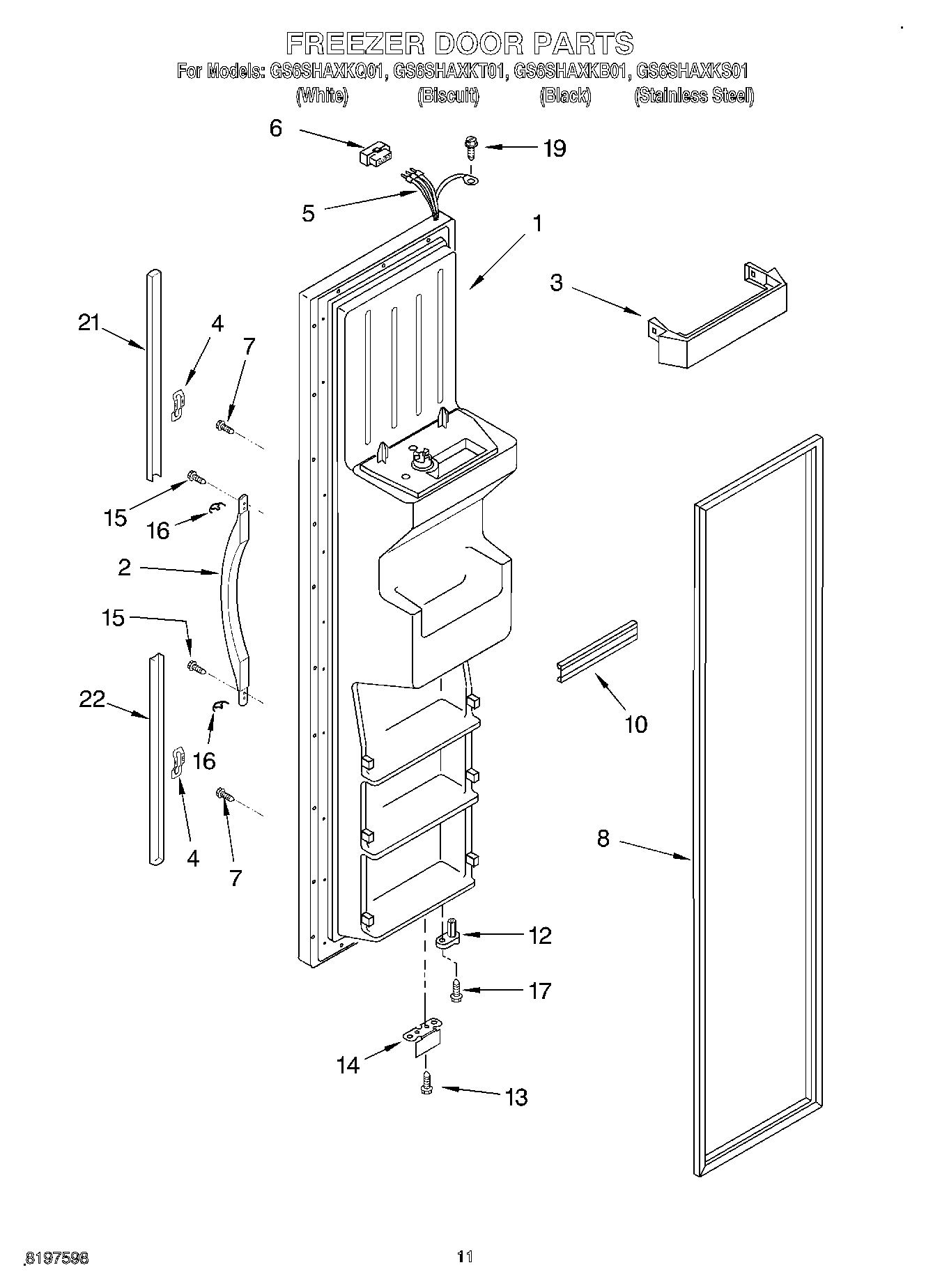 FREEZER DOOR PARTS
For Models: GS6SHAXKQ01, GS6SHAXKT01, GS6SHAXKB01, GS6SHAXKS01
(White) (Biscuit) (Black) (Stainless Steel)

6
19
5
1
3
21
4
7
15
16
2
15
22
16
4
7
10
8
12
17
14
13

8197598
11