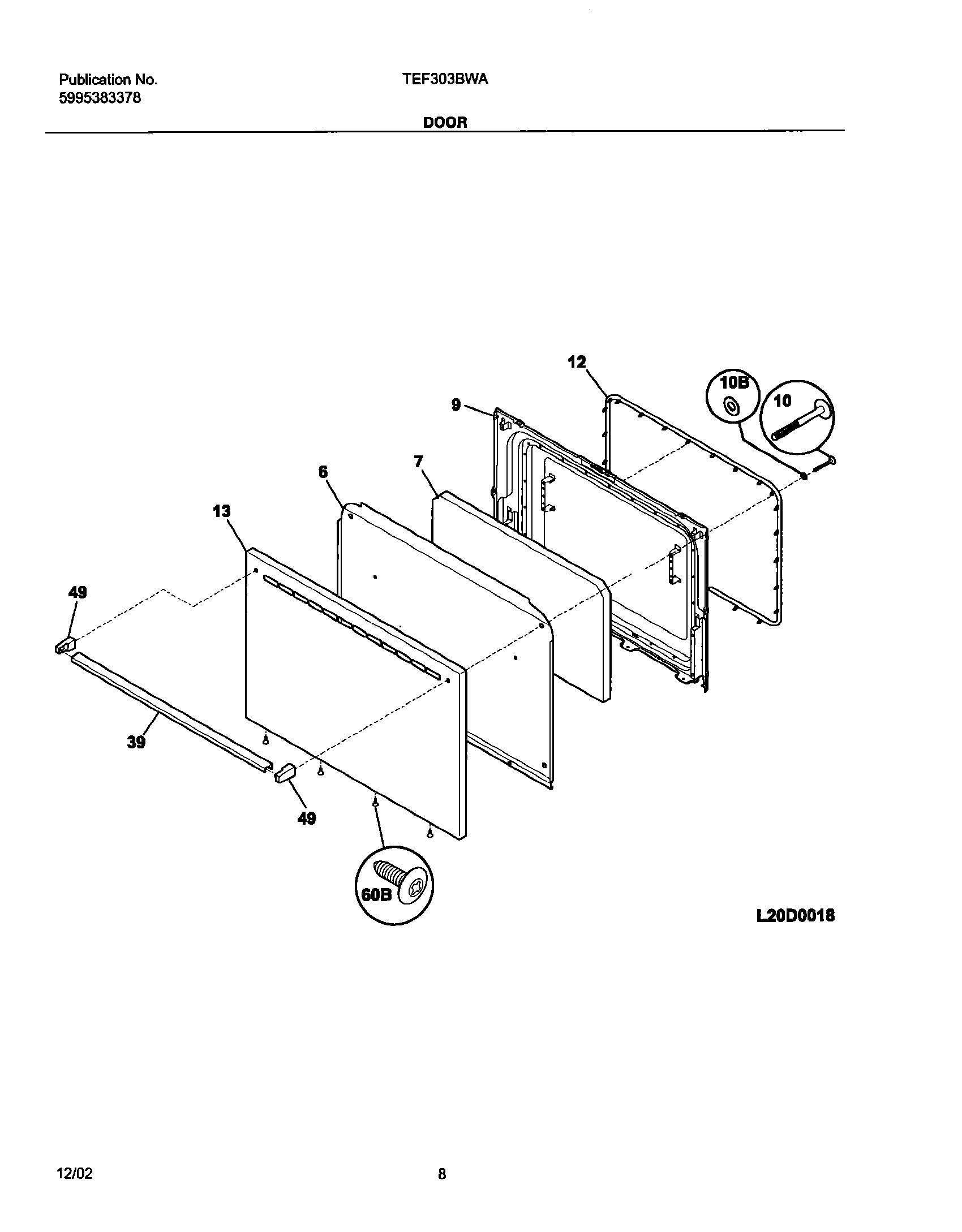 Publication No.
5995383378

TEF303BWA

DOOR

12

10B

10

9

7

6

13

49

39

49

60B

L20D0018

12/02

8