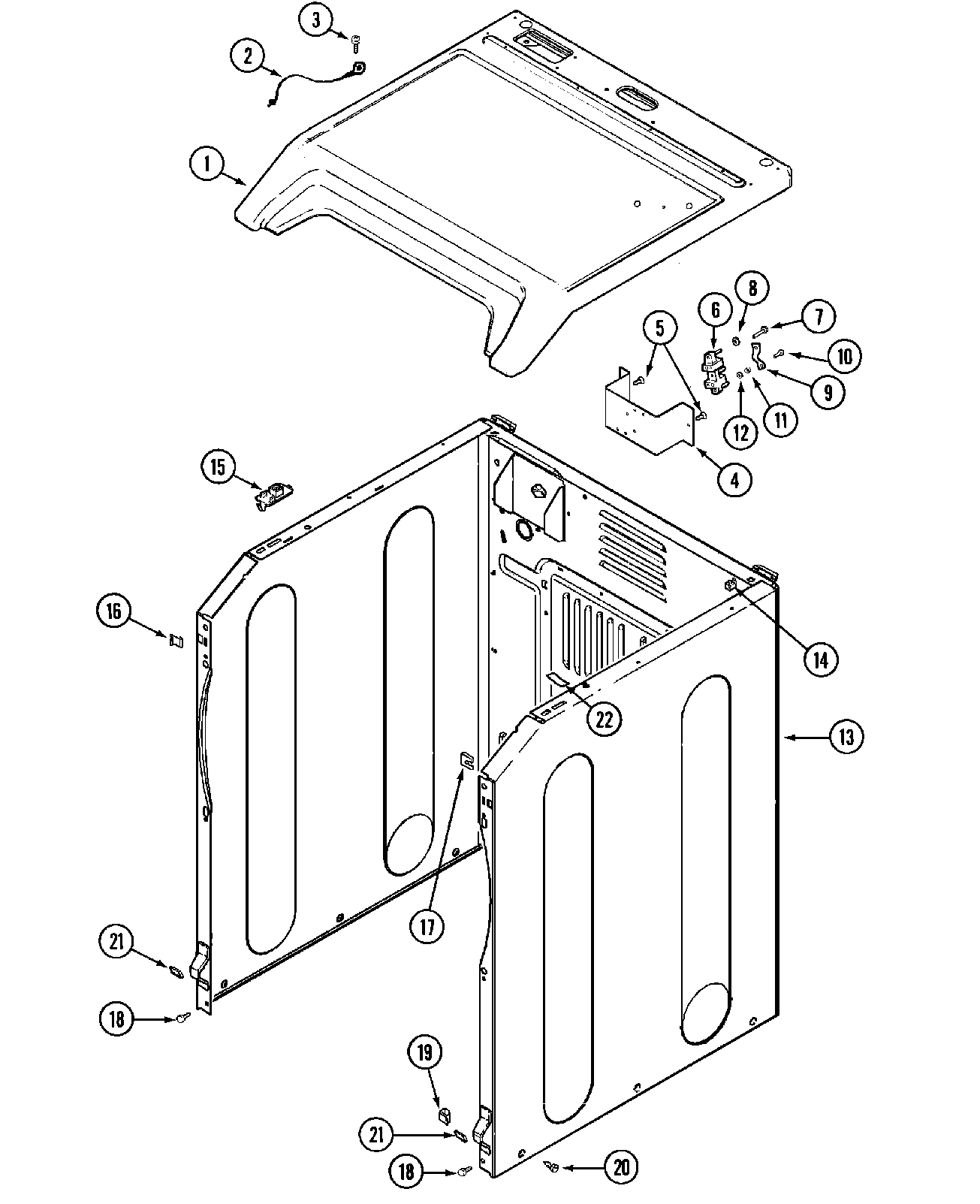 3
2
1
8
6
7
5
10
9
12
11
4
15
16
14
22
13
17
21
18
19
21
18
20