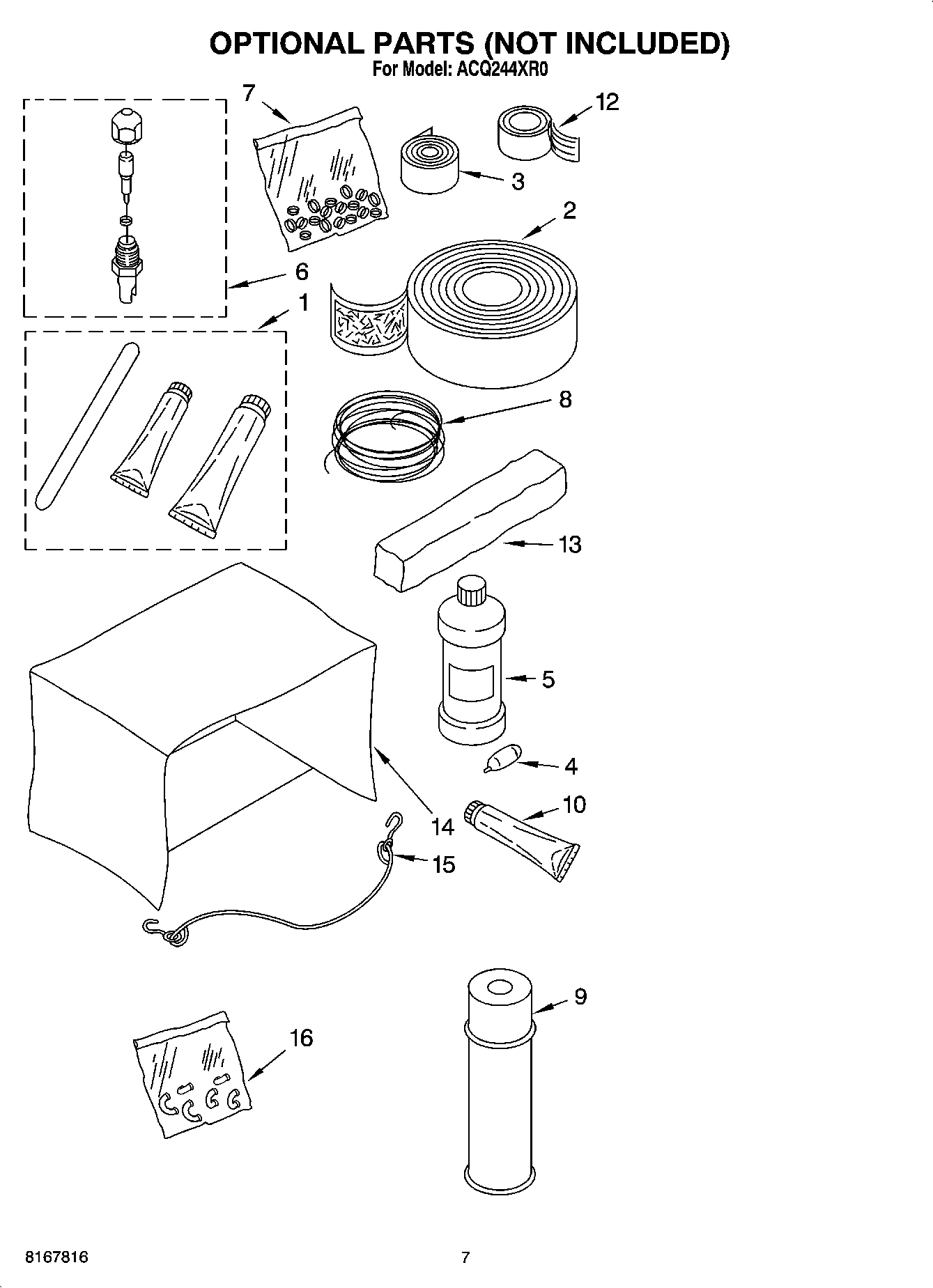 OPTIONAL PARTS (NOT INCLUDED)
For Model: ACQ244XR0

7
12
3
2
6
1
8
13
5
4
10
14
15
9
16

8167816

7