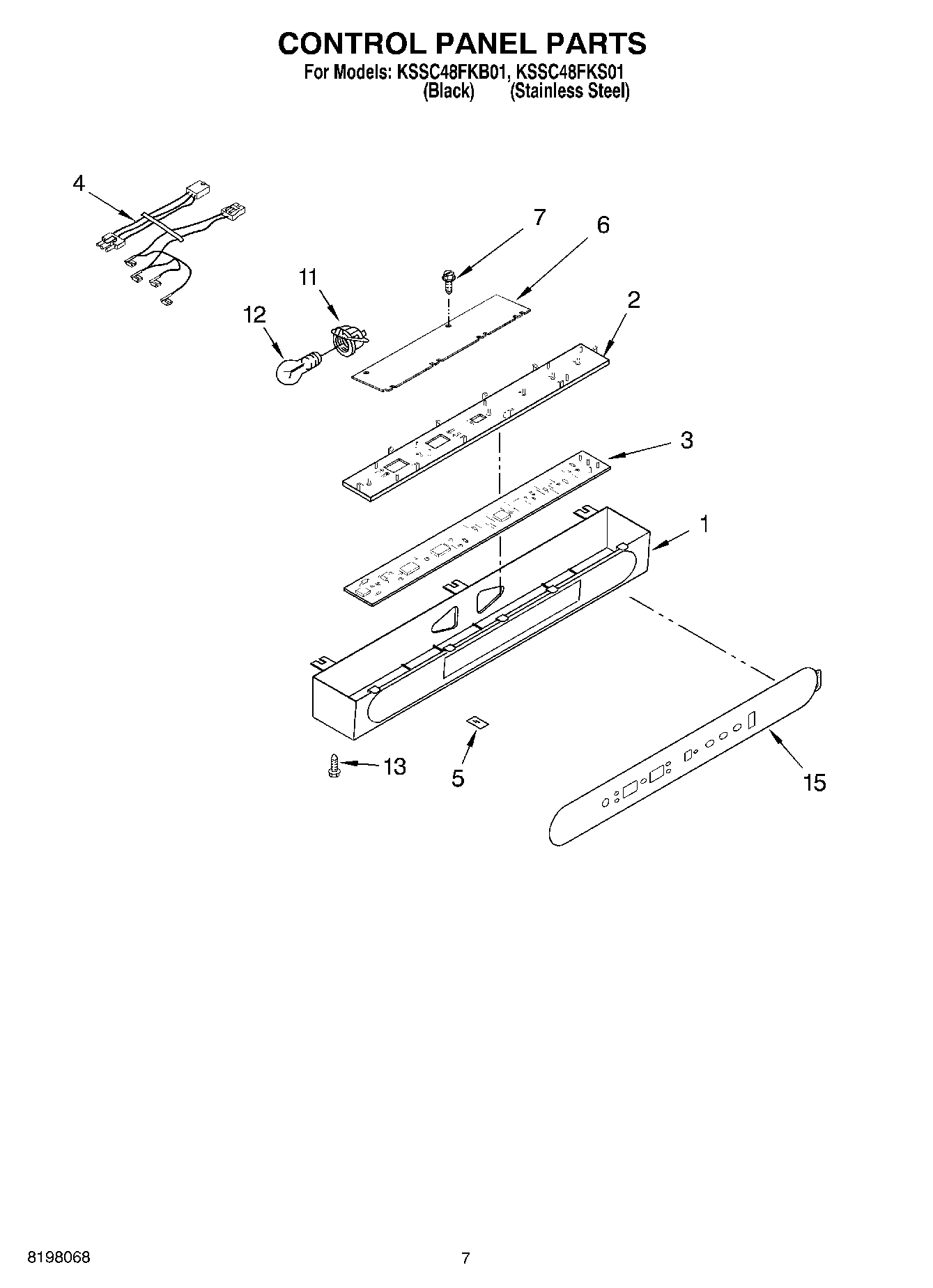 CONTROL PANEL PARTS
For Models: KSSC48FKB01, KSSC48FKS01
(Black) (Stainless Steel)

4
7
6
11
12
2
3
1
13
5
15

8198068
7