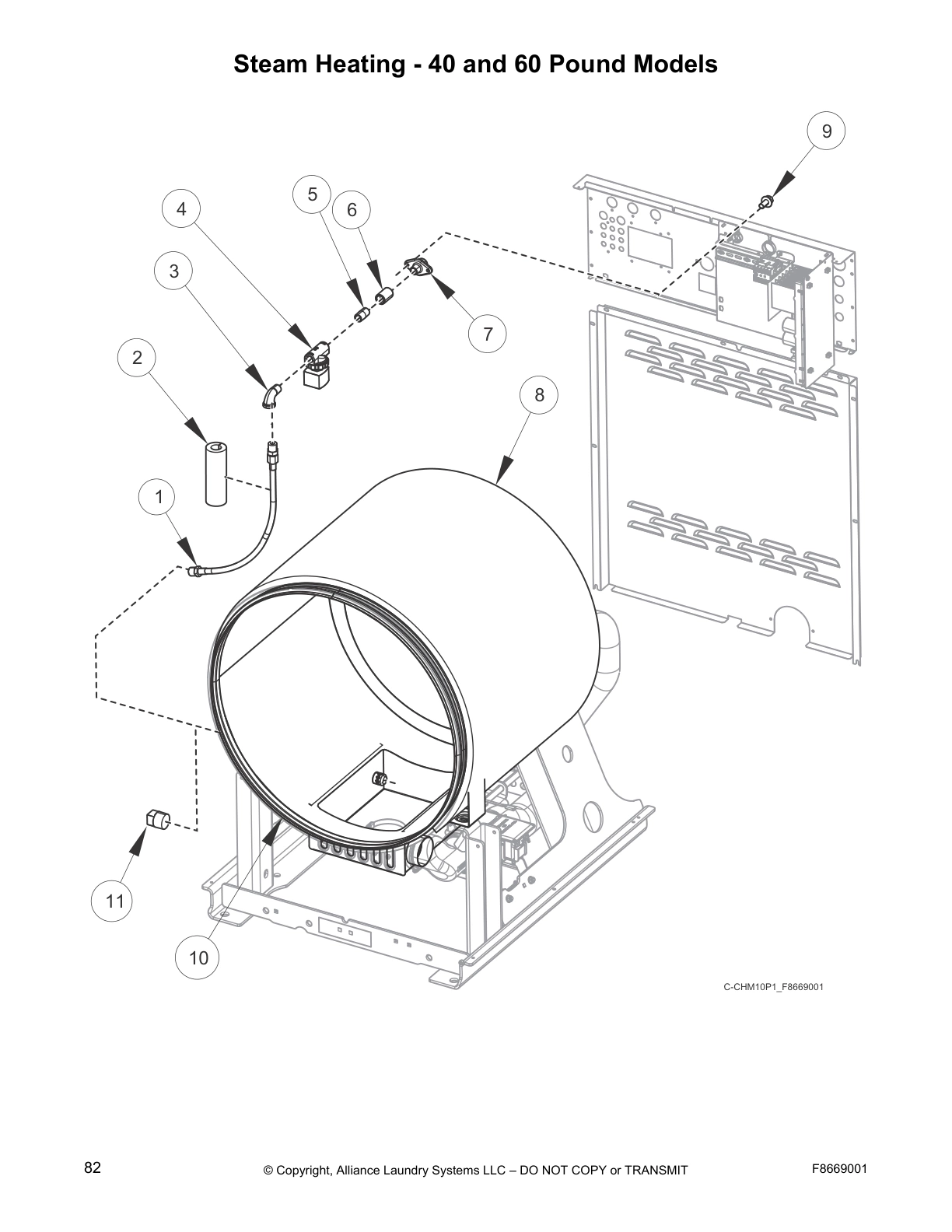 Steam Heating - 40 and 60 Pound Models

9

5

4

6

3

7

2

8

1

11

10

C-CHM10P1_F8669001

82

© Copyright, Alliance Laundry Systems LLC – DO NOT COPY or TRANSMIT

F8669001