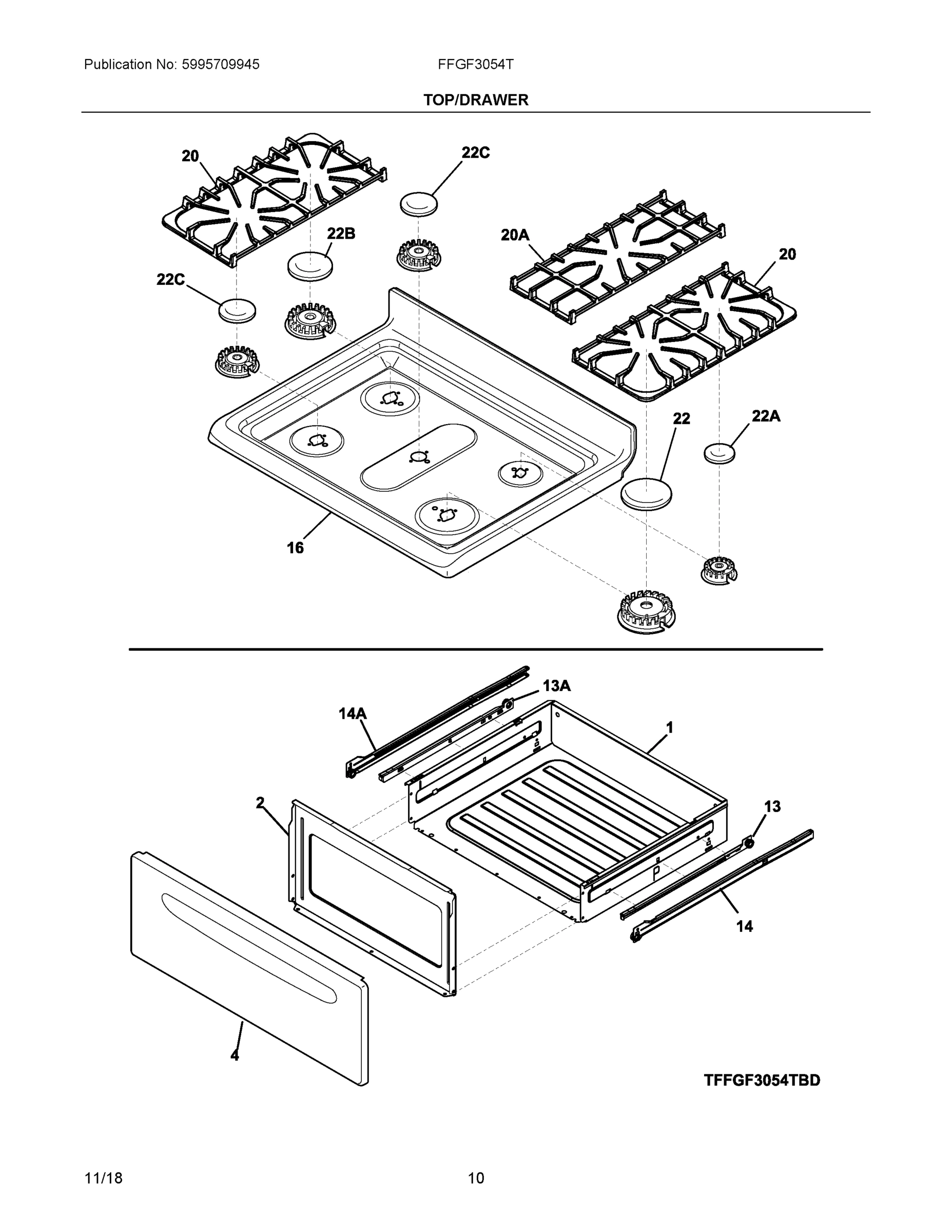 Publication No: 5995709945

FFGF3054T

TOP/DRAWER

20

22C

22B

20A

20

22C

22

22A

16

13A

14A

1

2

13

14

4

TFFGF3054TBD

11/18

10