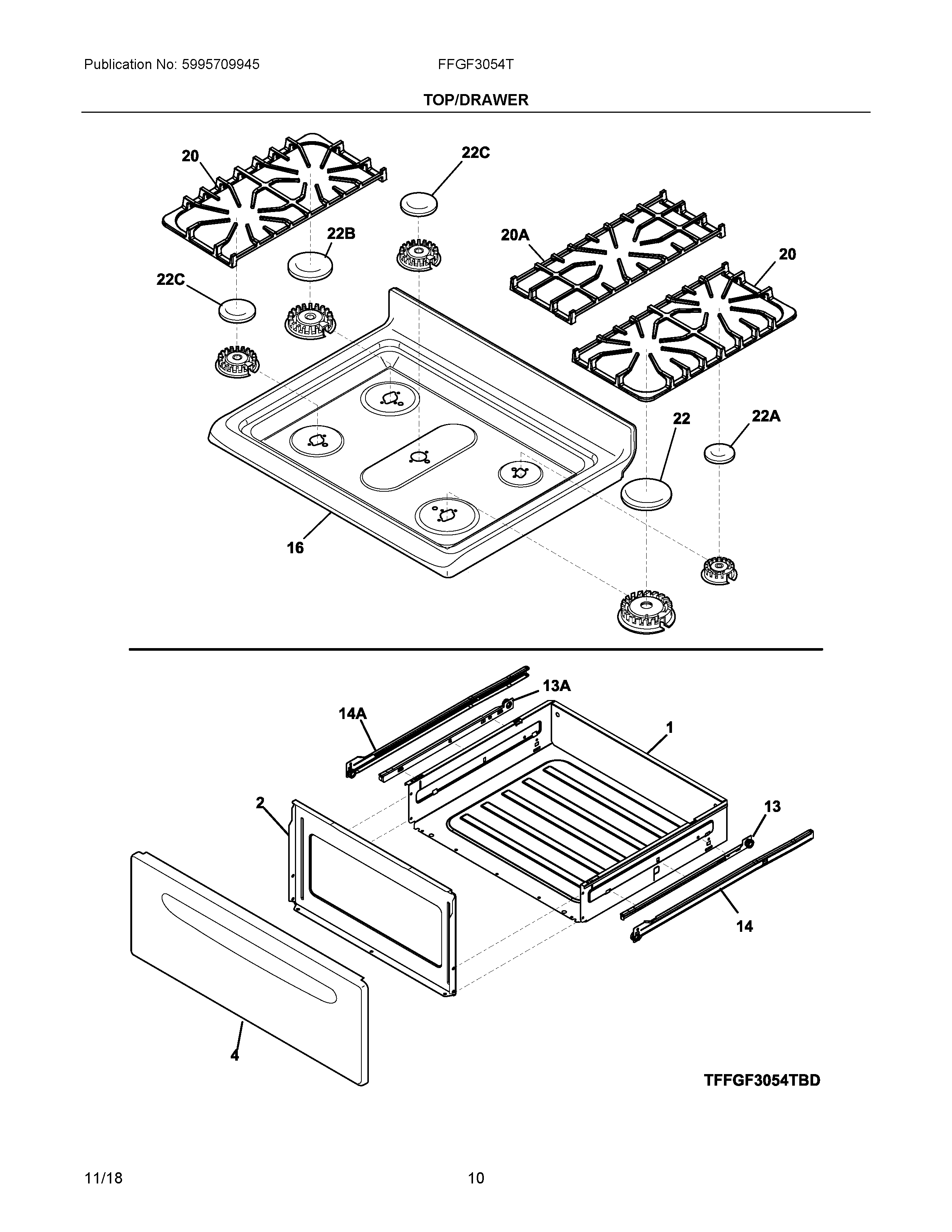 Publication No: 5995709945

FFGF3054T

TOP/DRAWER

20

22C

22B

20A

20

22C

22

22A

16

13A

14A

1

2

13

14

4

TFFGF3054TBD

11/18

10