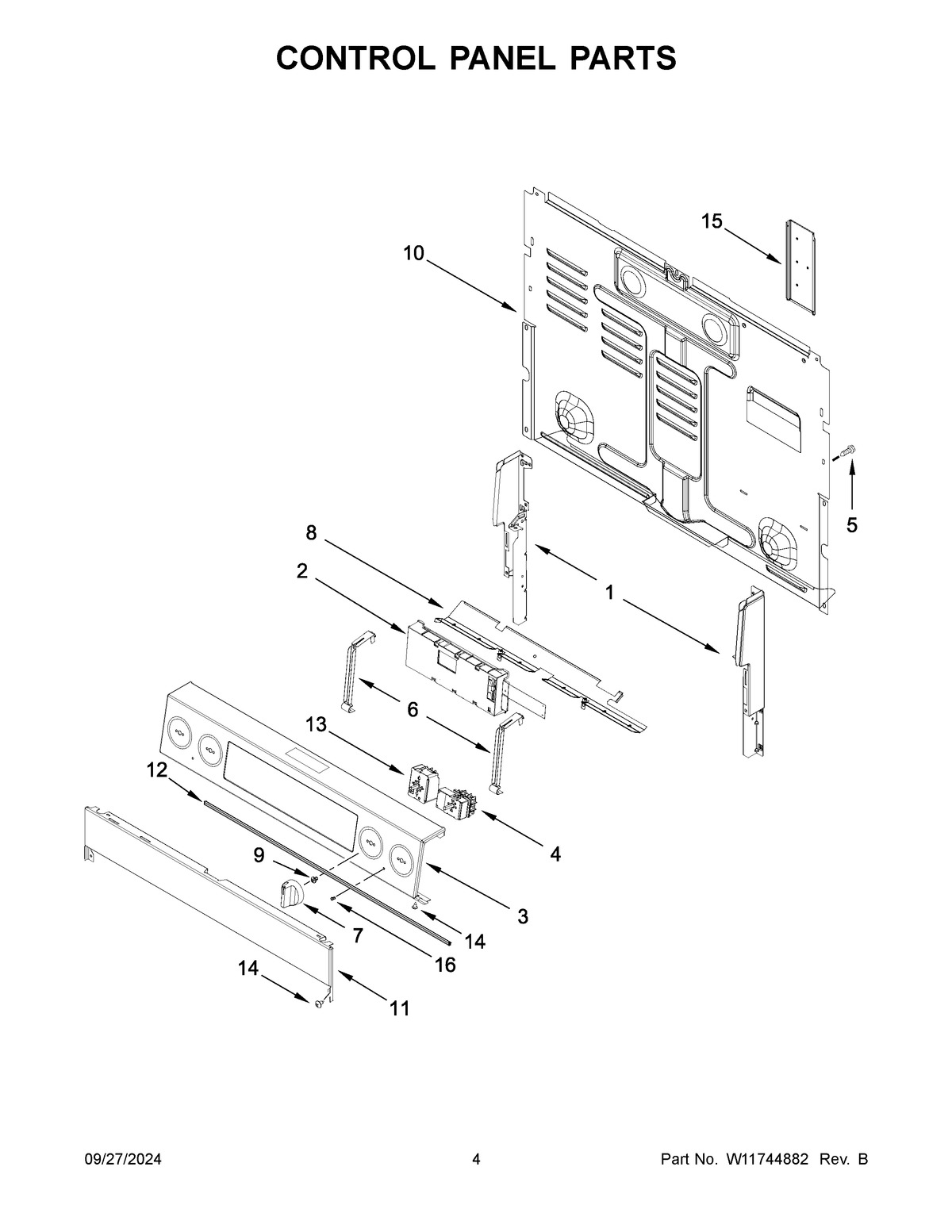 CONTROL PANEL PARTS

15
10
5
8
2
1
6
13
12
4
9
3
7
14
16
14
11

09/27/2024
4
Part No. W11744882 Rev. B