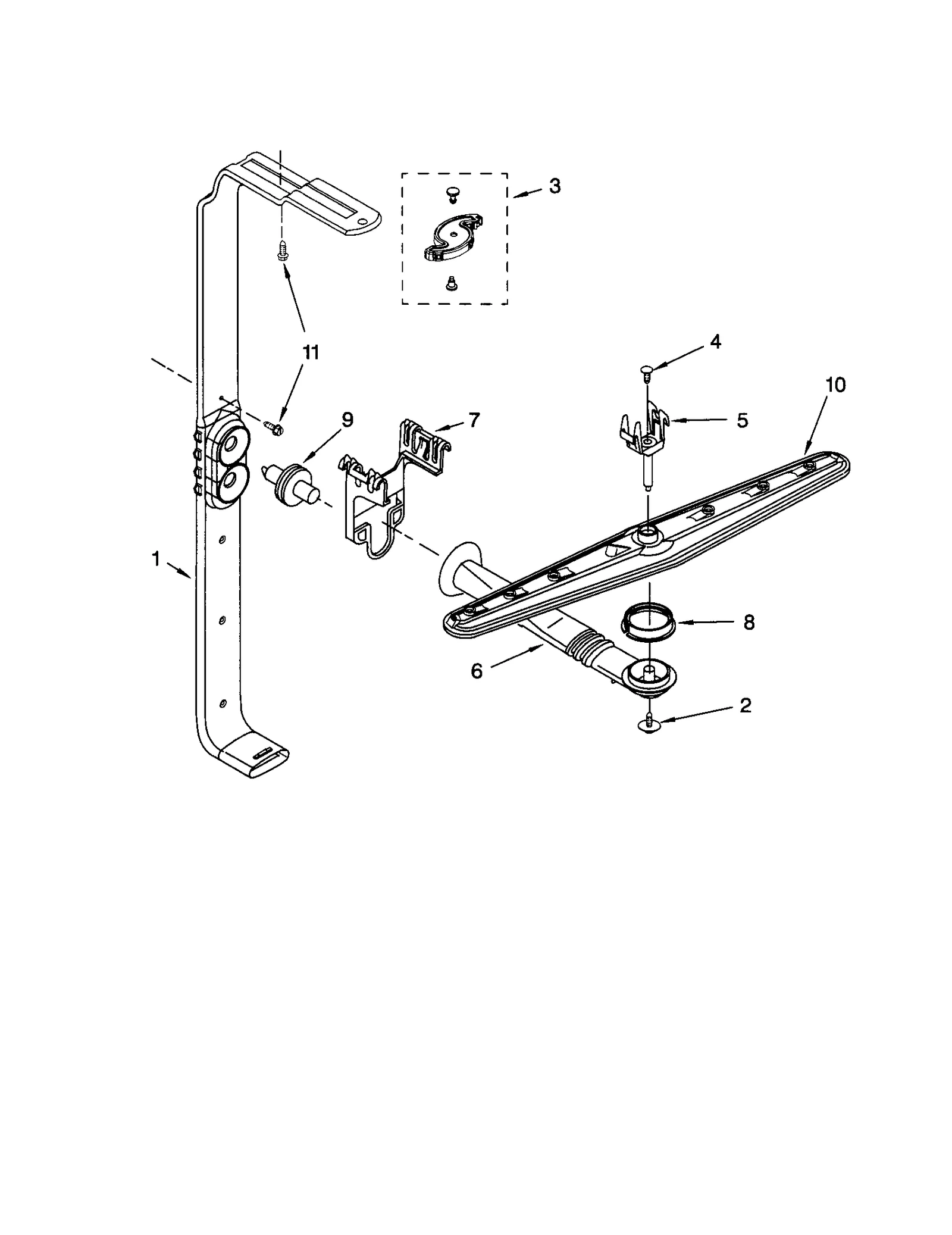 3

11

4

10

9

7

5

1

8

6

2