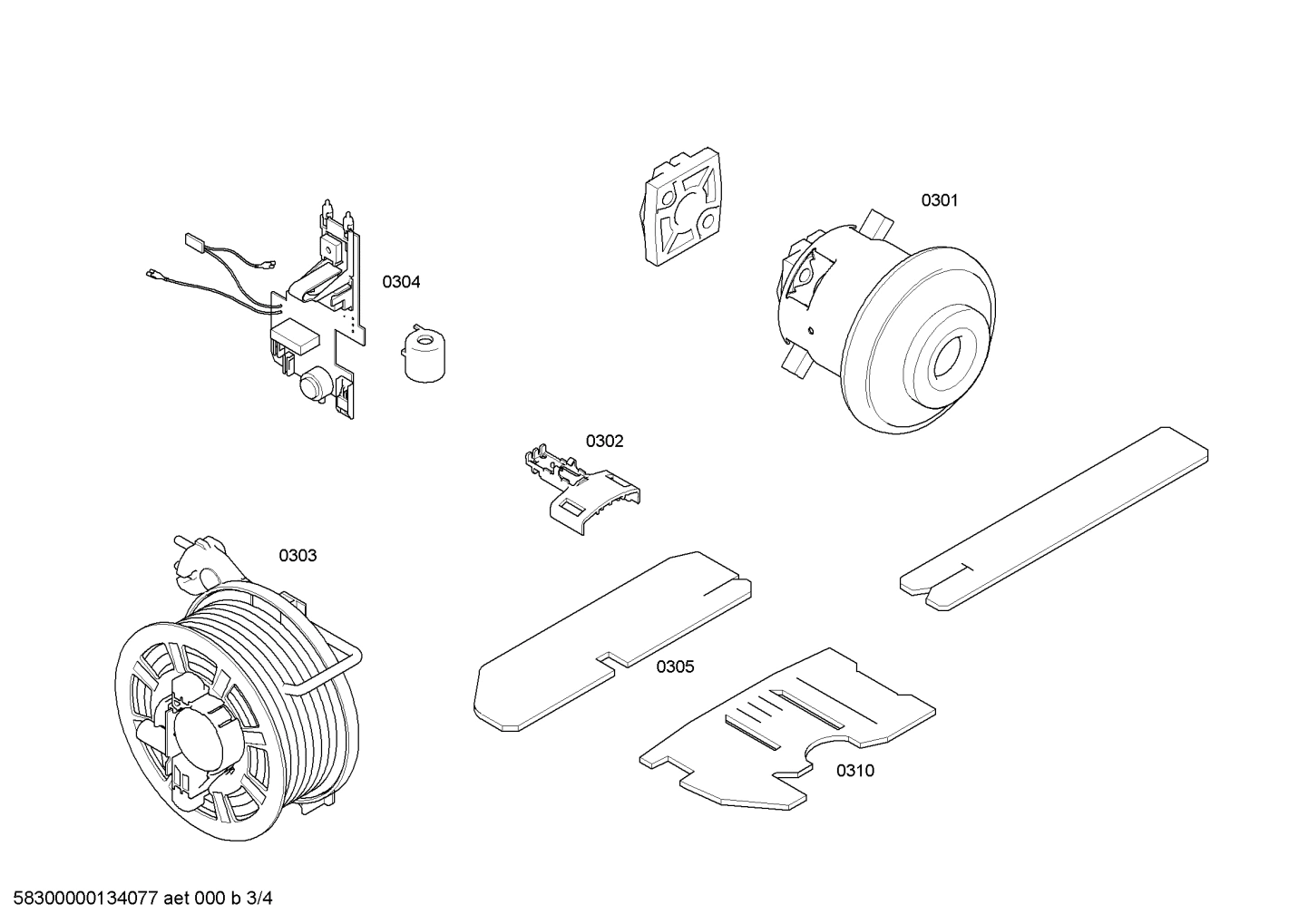 0301

0304

0302

0303

0305

0310

58300000134077 aet 000 b 3/4