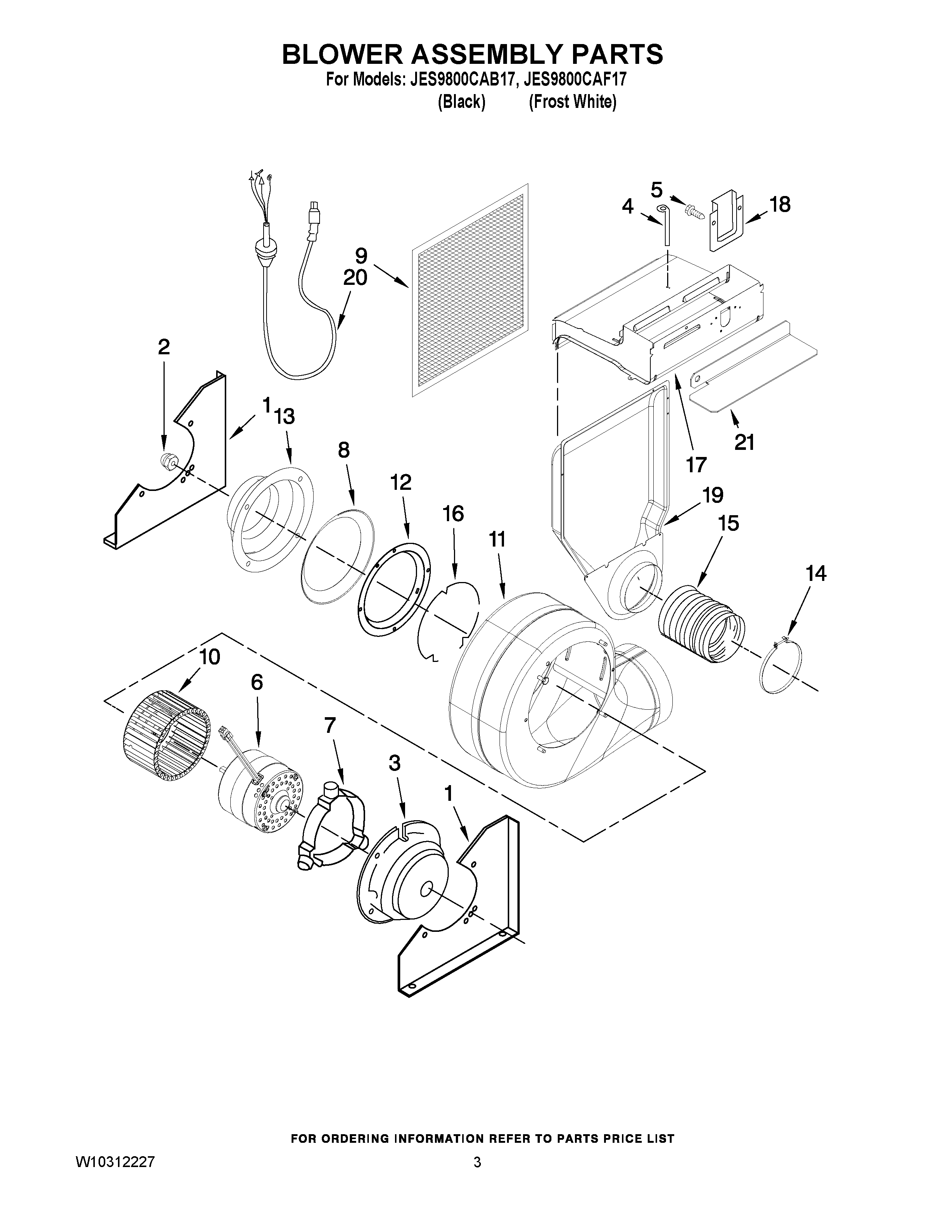 BLOWER ASSEMBLY PARTS
For Models: JES9800CAB17, JES9800CAF17
(Black) (Frost White)

5
4
18
9
20
2
1
13
8
12
16
11
17
21
19
15
14
10
6
7
3
1

FOR ORDERING INFORMATION REFER TO PARTS PRICE LIST

W10312227

3