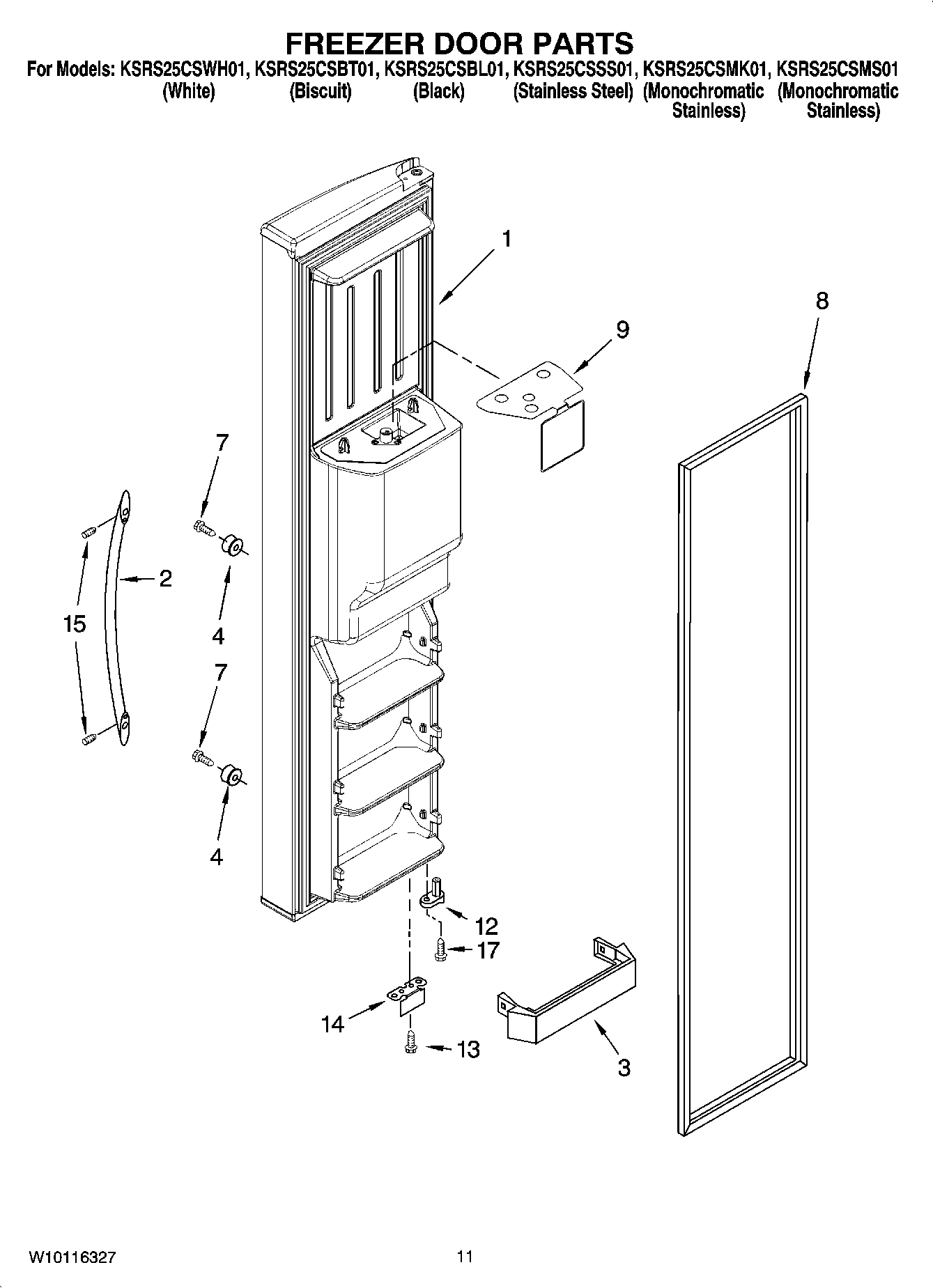 FREEZER DOOR PARTS

For Models: KSRS25CSWH01, KSRS25CSBT01, KSRS25CSBL01, KSRS25CSSS01, KSRS25CSMK01, KSRS25CSMS01
(White) (Biscuit) (Black) (Stainless Steel) (Monochromatic Stainless) (Monochromatic Stainless)

1
8
9
7
2
15
4
7
4
12
17
14
13
3

W10116327

11