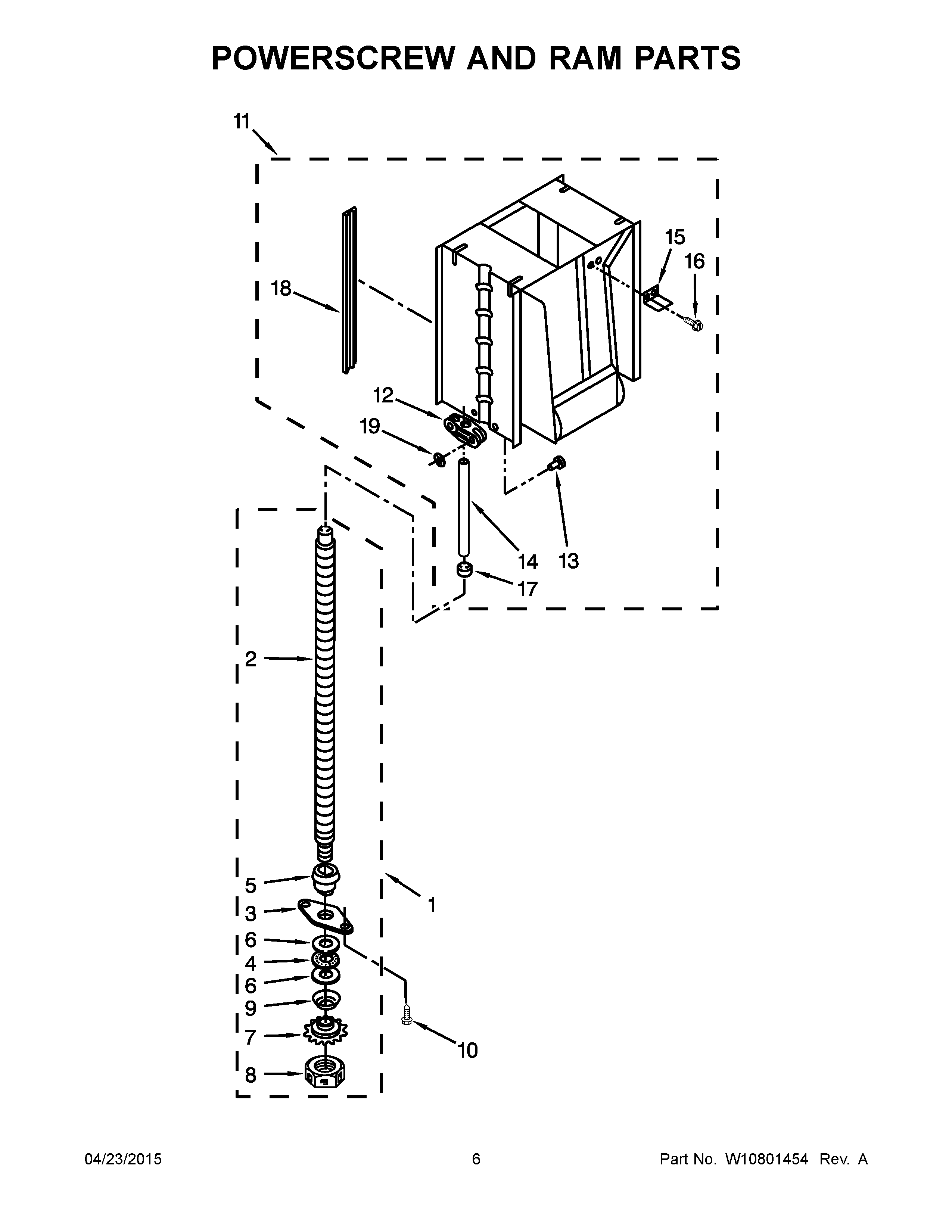 POWERSCREW AND RAM PARTS

11

15

16

18

12

19

14

13

17

2

5

3

6

4

6

9

7

8

1

10

04/23/2015

6

Part No. W10801454 Rev. A