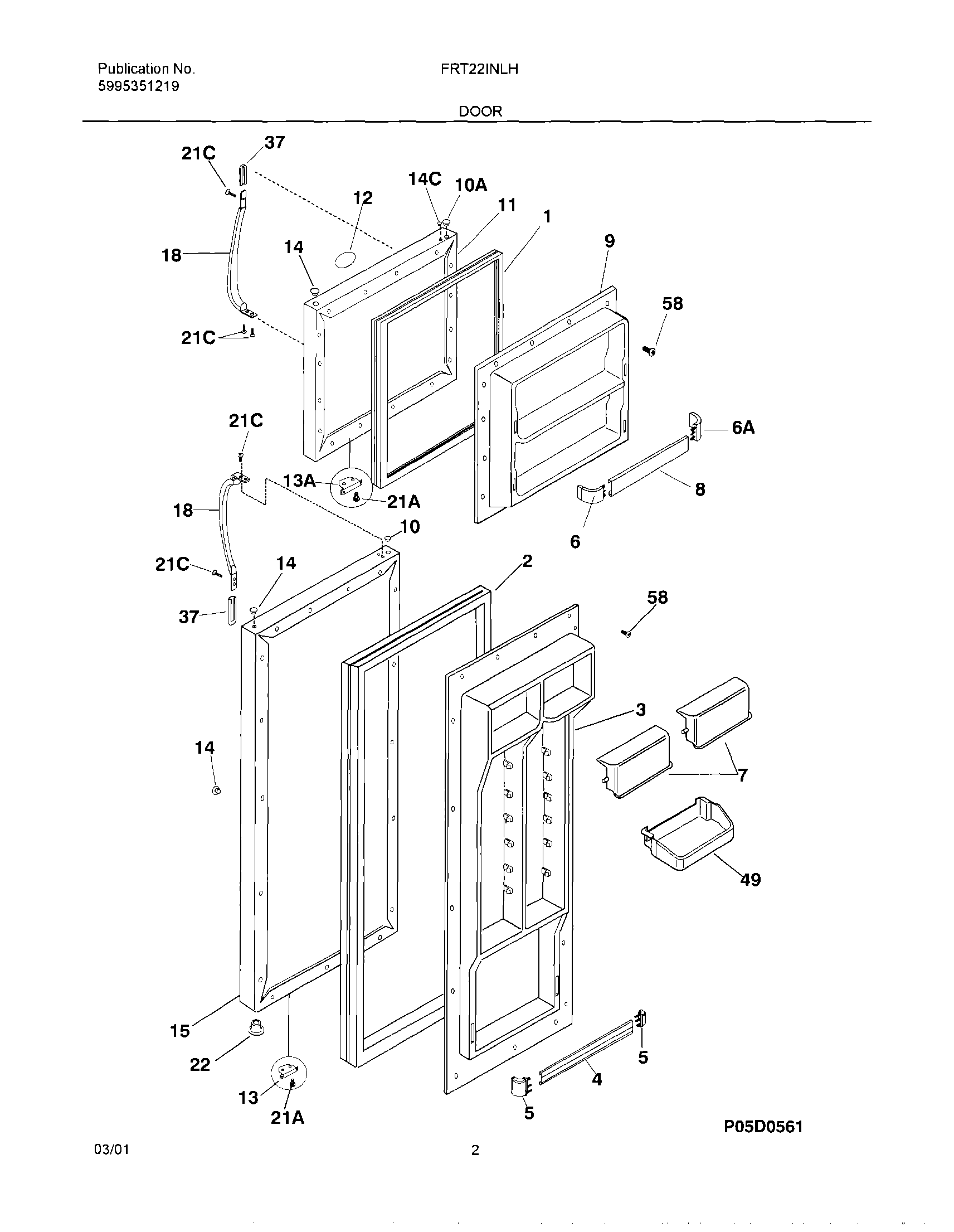 Publication No.
5995351219

FRT22INLH

DOOR

21C
37
14C
10A
12
11
1
18
14
9
58
21C
21C
6A
13A
21A
8
18
10
6
21C
14
2
37
58
3
14
7
49
15
22
5
4
13
21A
5

P05D0561

03/01

2