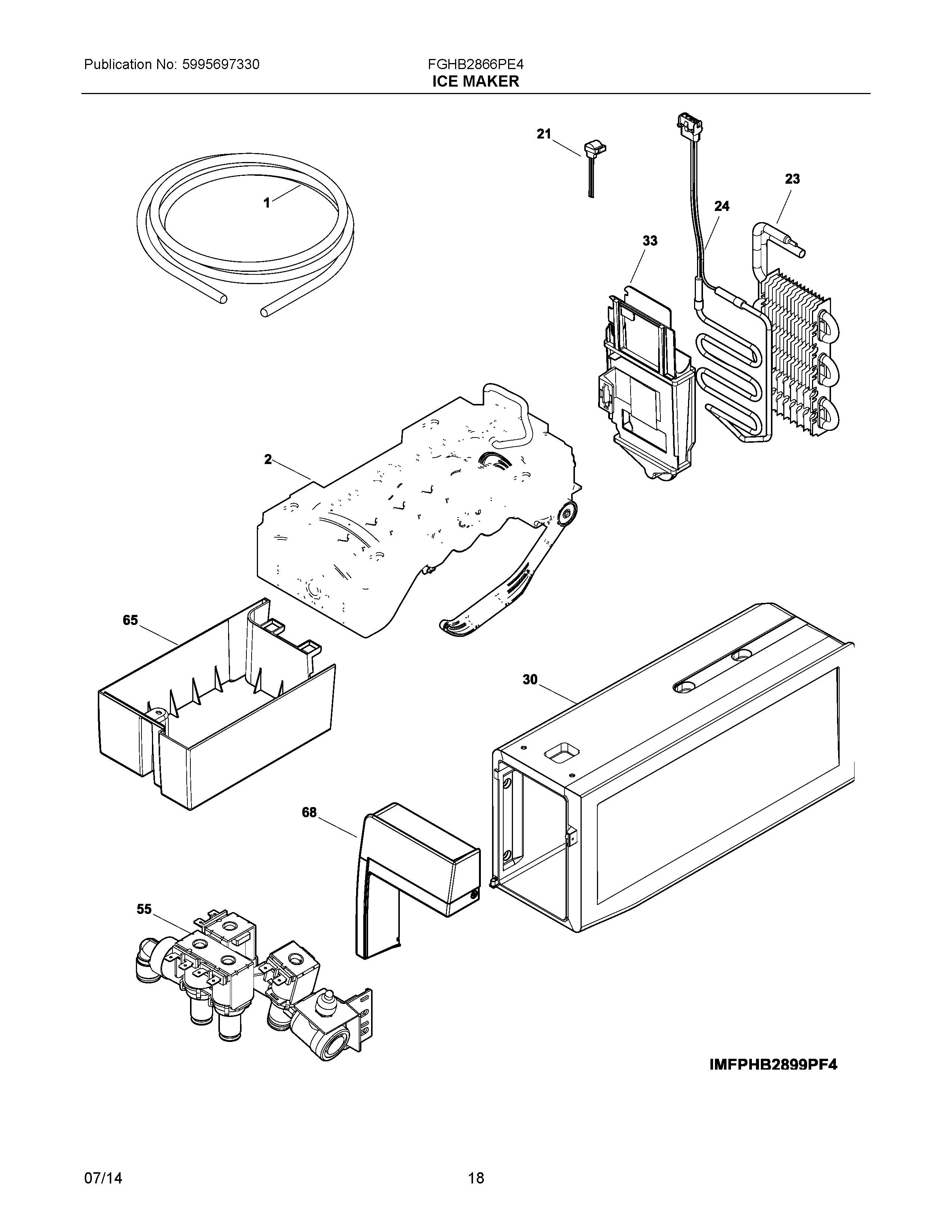 Publication No: 5995697330

FGHB2866PE4
ICE MAKER

21

1

23

24

33

2

65

30

68

55

IMFPHB2899PF4

07/14

18