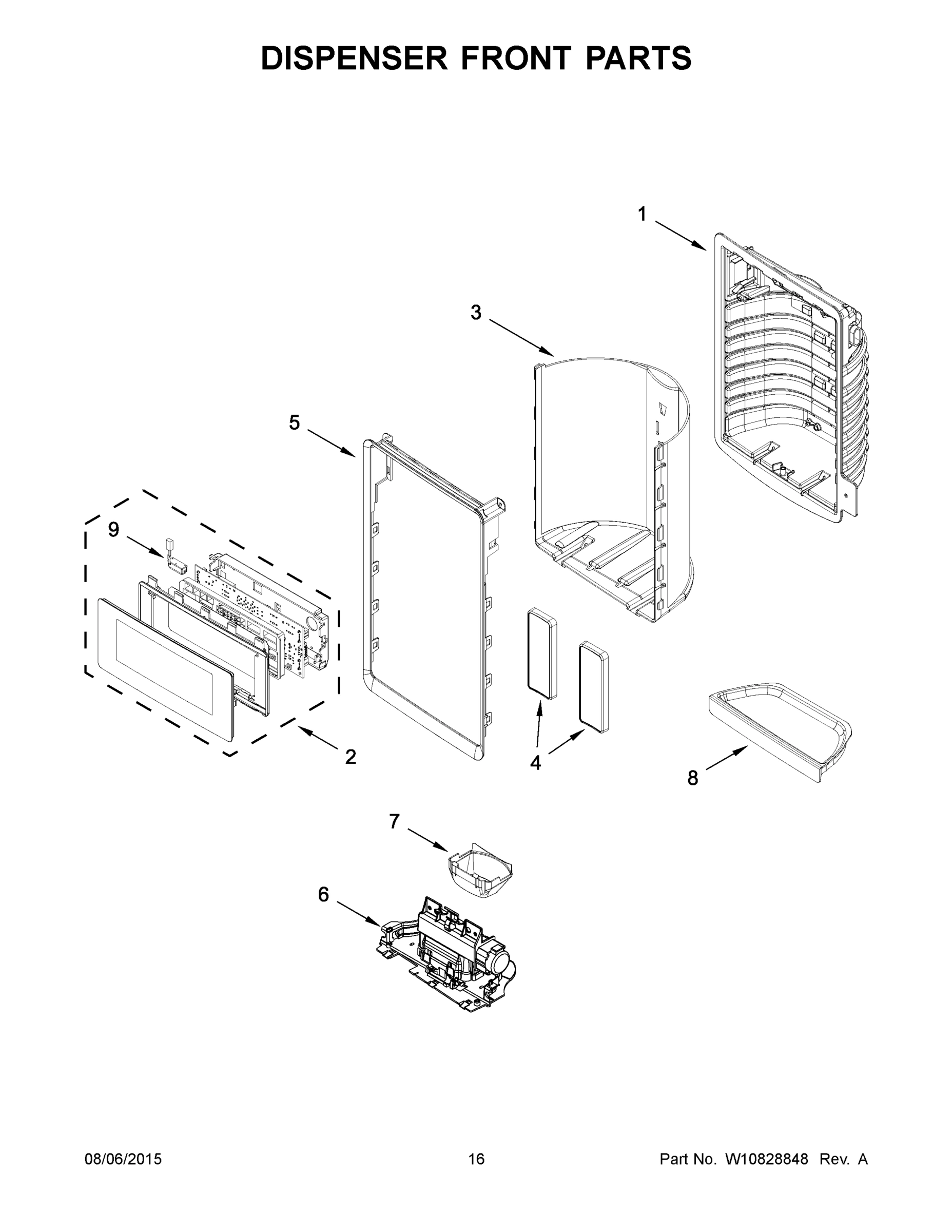 DISPENSER FRONT PARTS

1

3

5

9

2

4

8

7

6

08/06/2015

16

Part No. W10828848 Rev. A