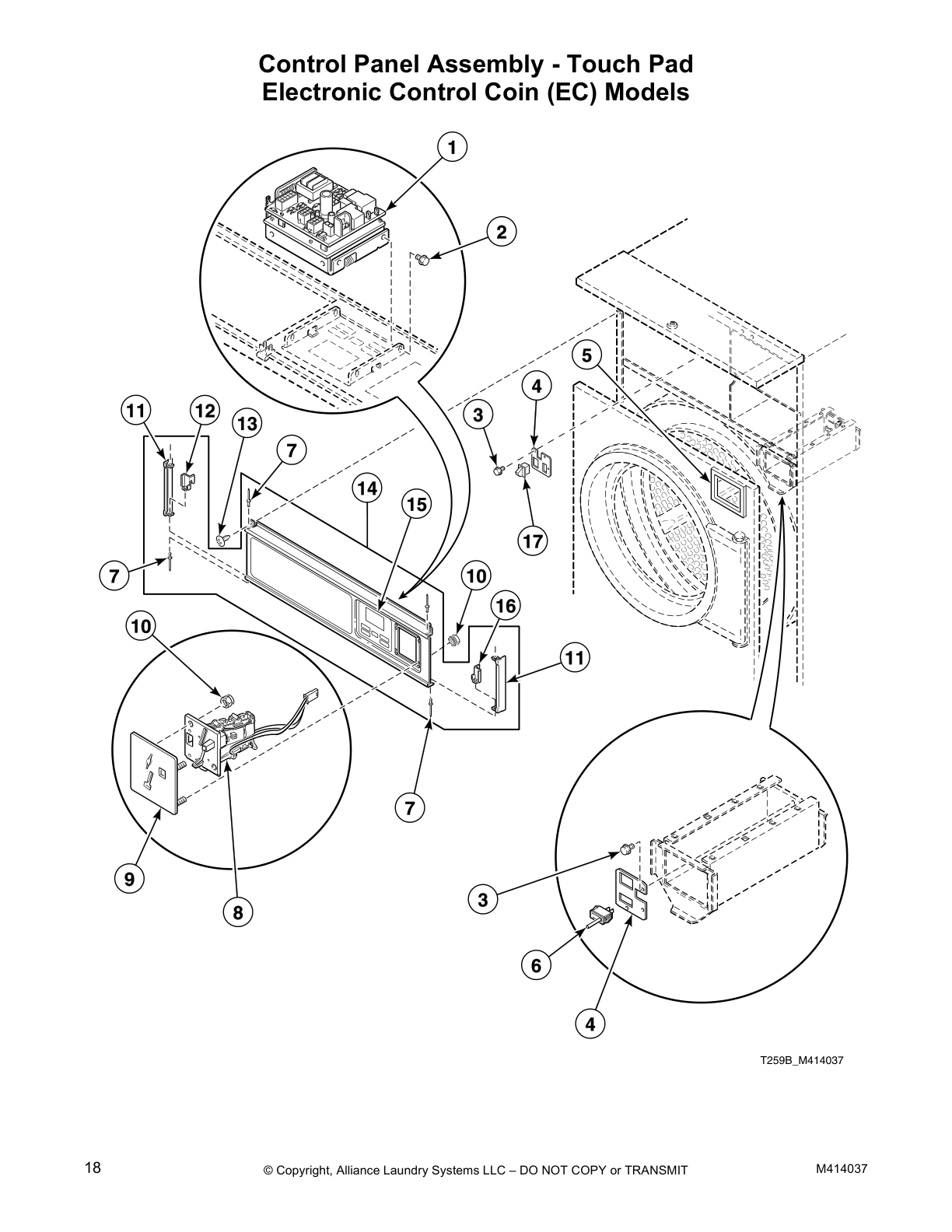 Control Panel Assembly - Touch Pad
Electronic Control Coin (EC) Models

1
2
5
4
3
11
12
13
7
14
15
17
7
10
16
10
11
7
9
8
3
6
4

T259B_M414037

18
© Copyright, Alliance Laundry Systems LLC – DO NOT COPY or TRANSMIT
M414037