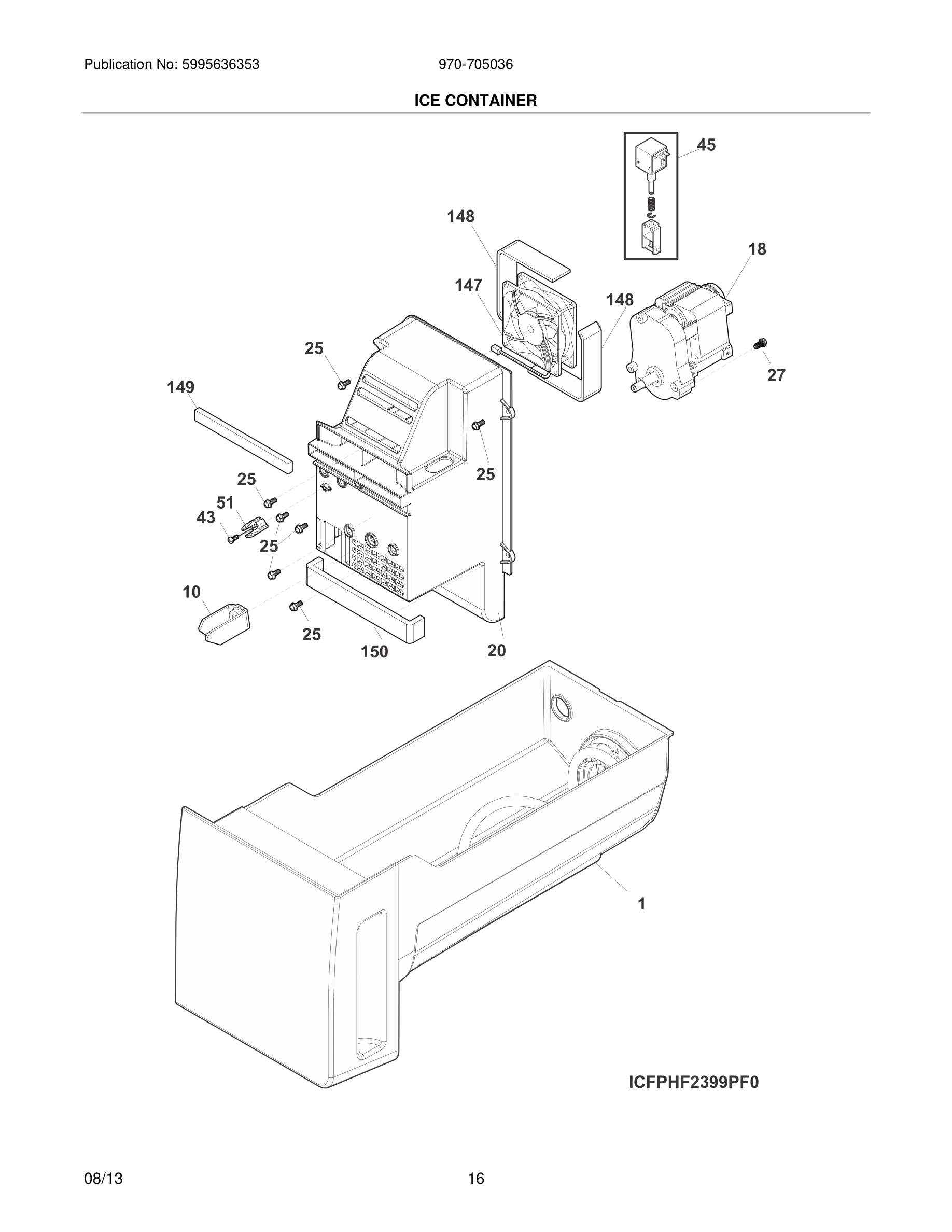 Publication No: 5995636353

970-705036

ICE CONTAINER

45

148

18

147

148

25

27

149

25

25

51

43

25

10

25

150

20

1

ICFPHF2399PF0

08/13

16