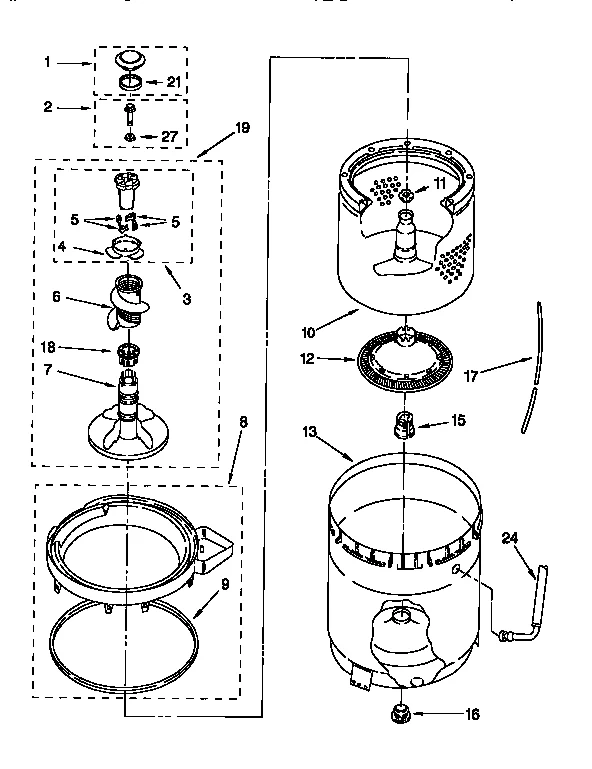 1
21
2
27
19
5
5
4
3
6
18
7
8
9
11
10
12
17
15
13
24
16