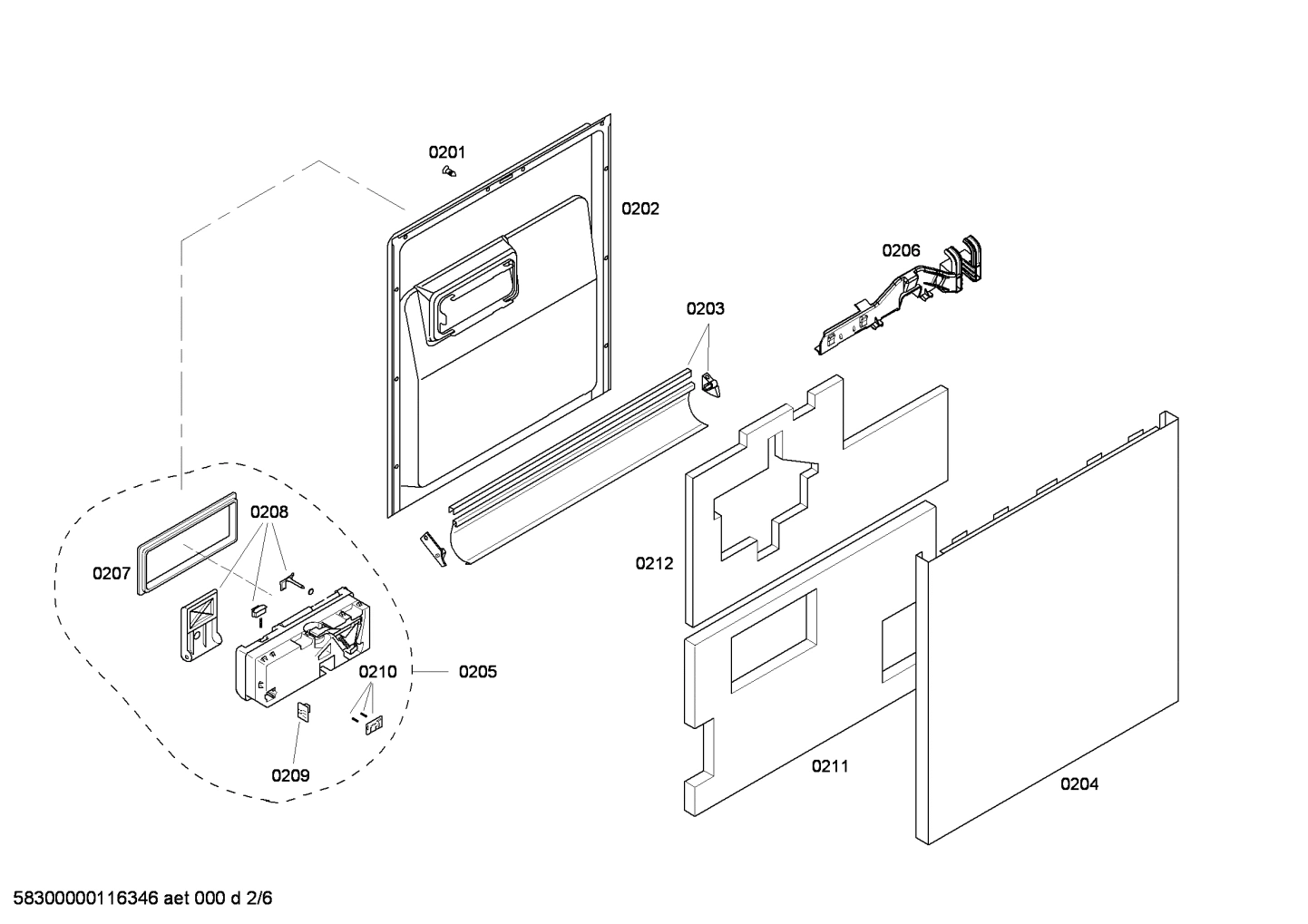 0201

0202

0206

0203

0208

0207

0212

0210

0205

0209

0211

0204

58300000116346 aet 000 d 2/6