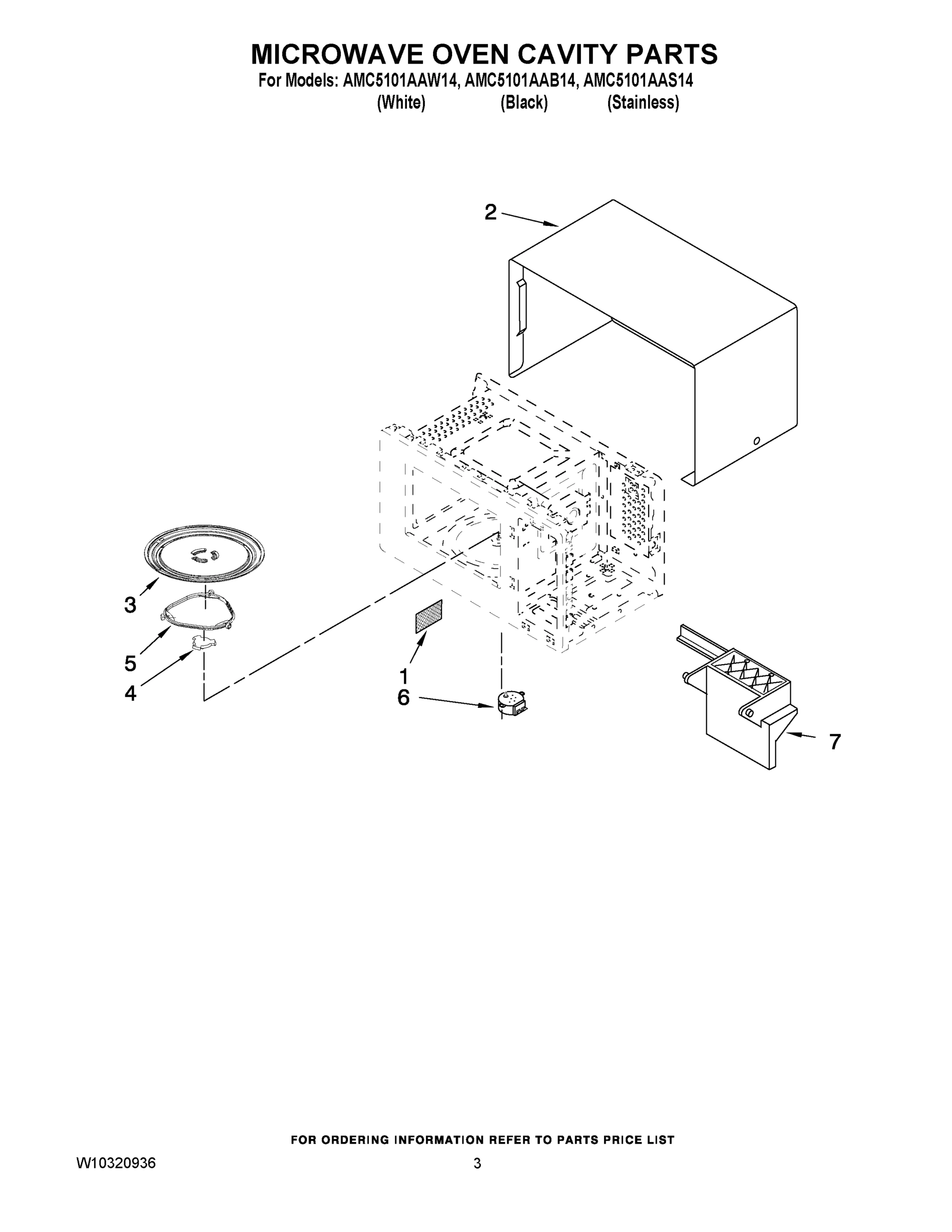 MICROWAVE OVEN CAVITY PARTS
For Models: AMC5101AAW14, AMC5101AAB14, AMC5101AAS14
(White) (Black) (Stainless)

2

3

5

4

1

6

7

FOR ORDERING INFORMATION REFER TO PARTS PRICE LIST

W10320936

3