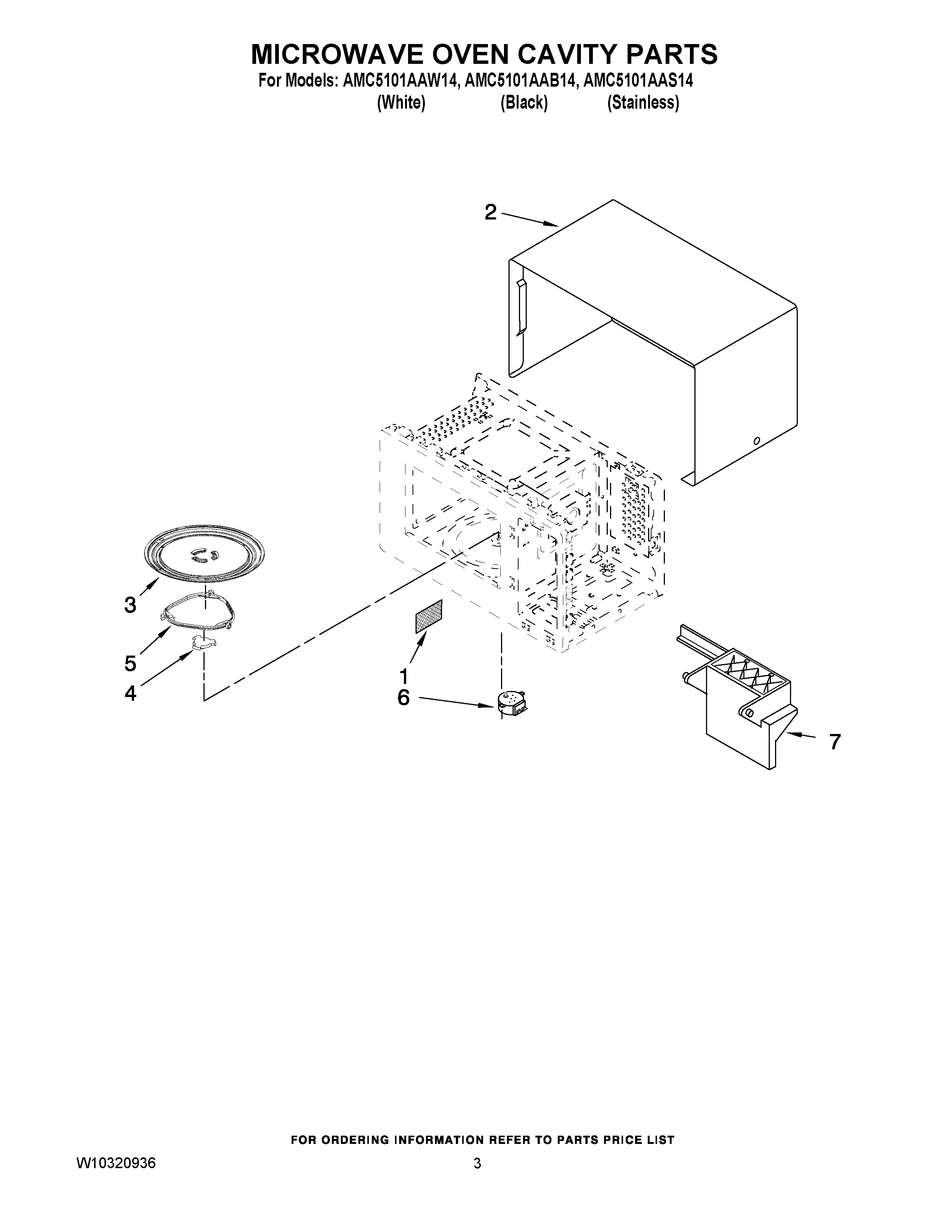 MICROWAVE OVEN CAVITY PARTS

For Models: AMC5101AAW14, AMC5101AAB14, AMC5101AAS14
(White) (Black) (Stainless)

2

3

5

4

1

6

7

FOR ORDERING INFORMATION REFER TO PARTS PRICE LIST

W10320936

3