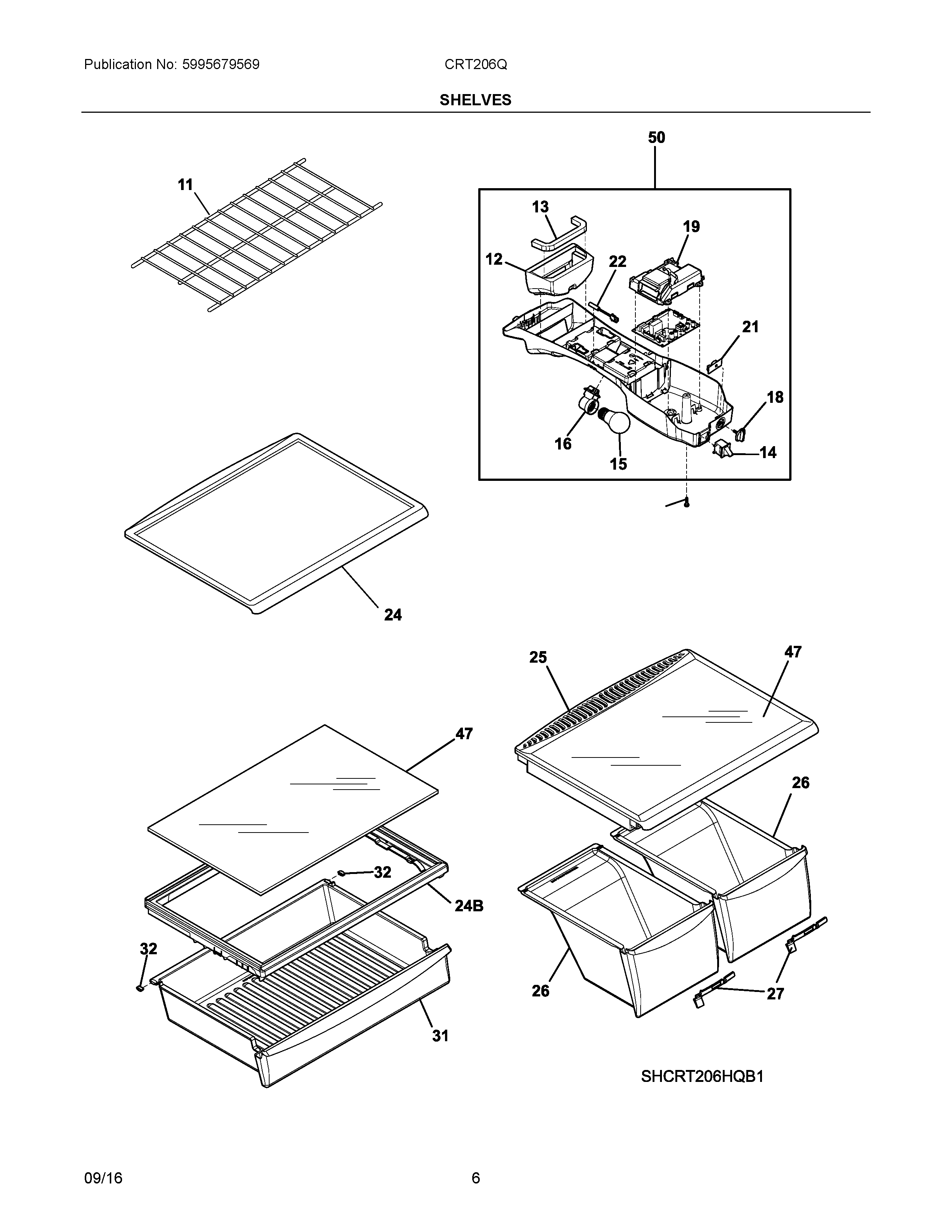 Publication No: 5995679569

CRT206Q

SHELVES

11

50

13

19

12

22

21

18

16

15

14

24

25

47

47

26

32

24B

32

26

27

31

SHCRT206HQB1

09/16

6