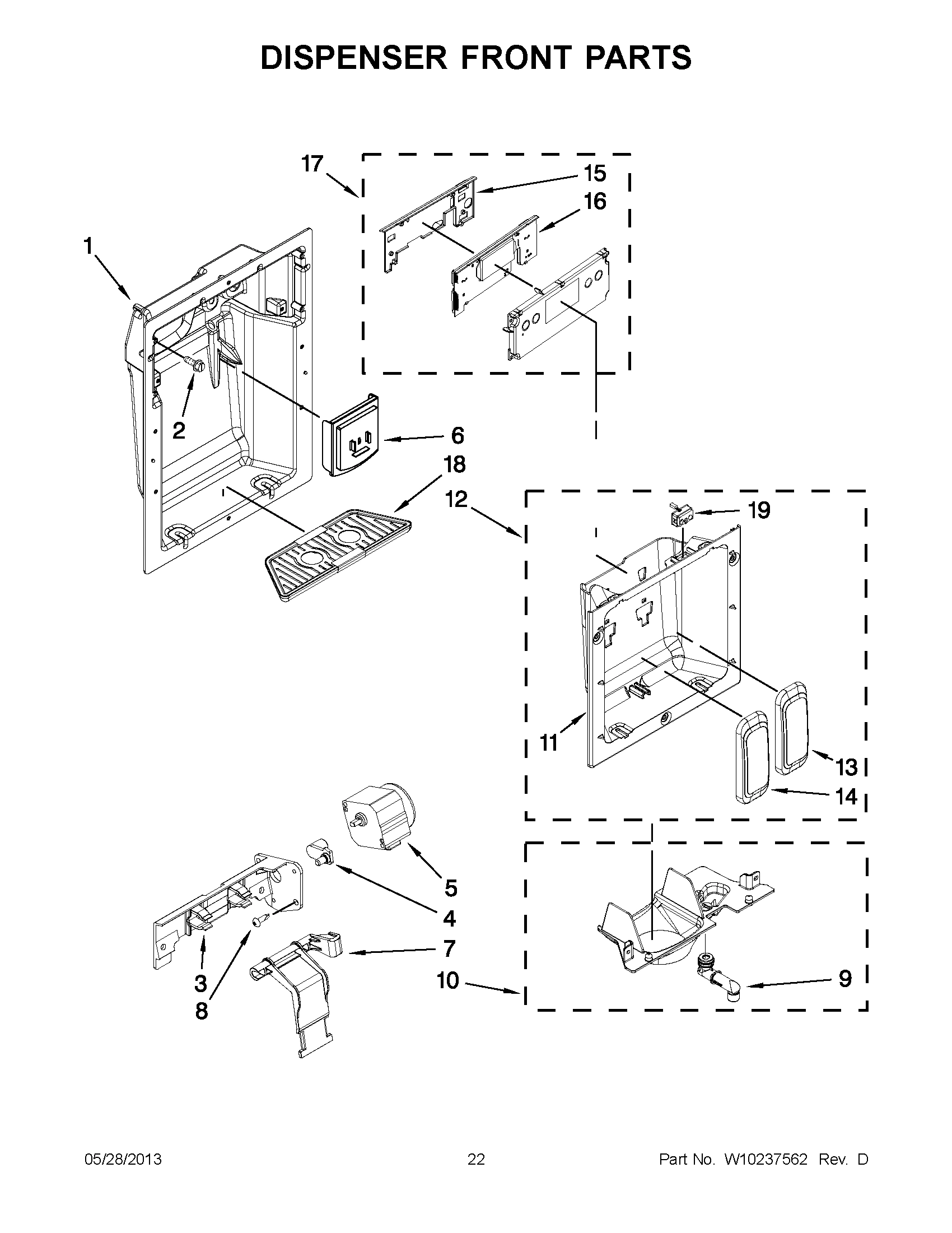 DISPENSER FRONT PARTS

17
15
16
1
2
6
18
12
19
11
13
14
5
4
7
3
8
10
9

05/28/2013
22
Part No. W10237562 Rev. D