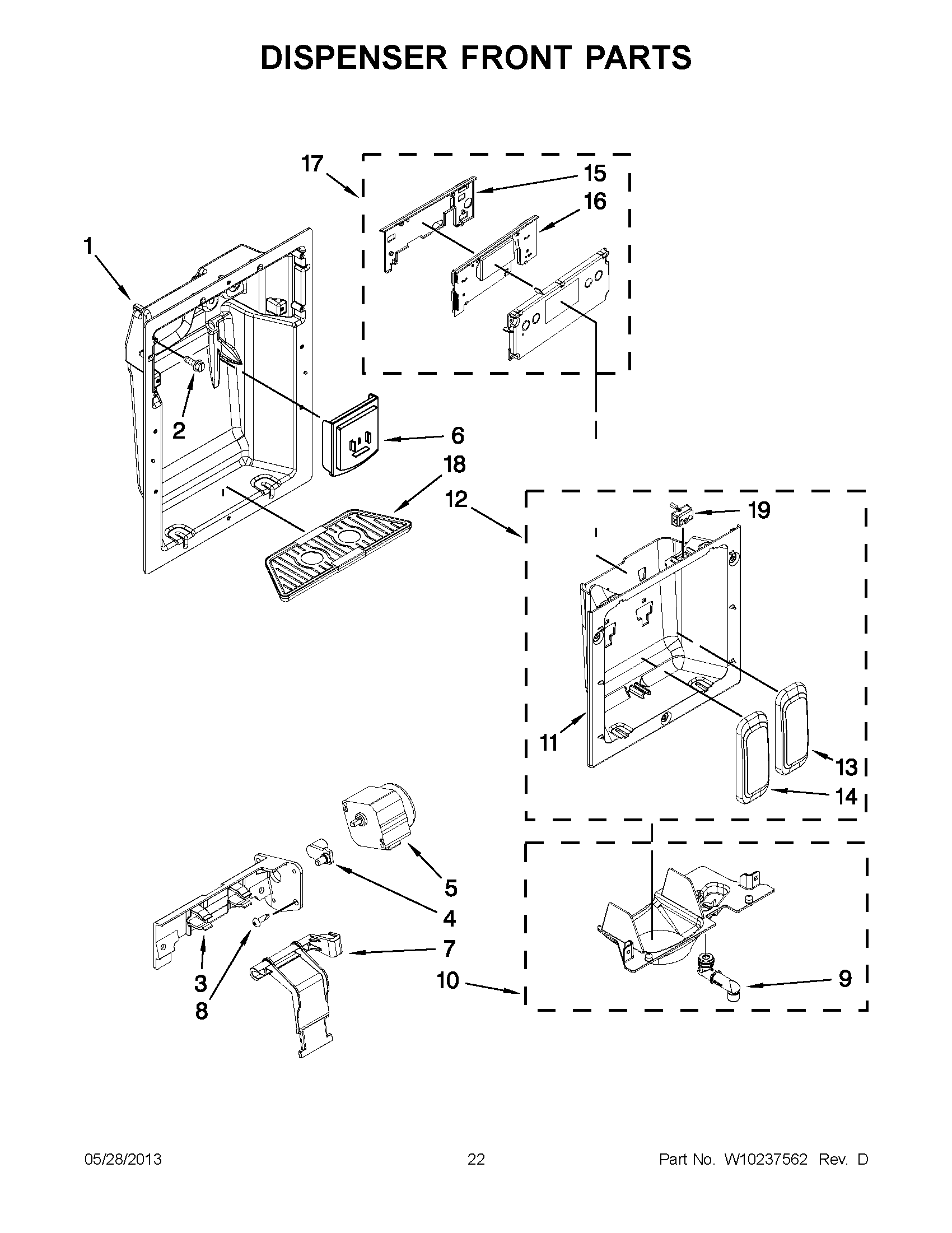 DISPENSER FRONT PARTS

17
15
16
1
2
6
18
12
19
11
13
14
5
4
7
3
8
10
9

05/28/2013 22 Part No. W10237562 Rev. D